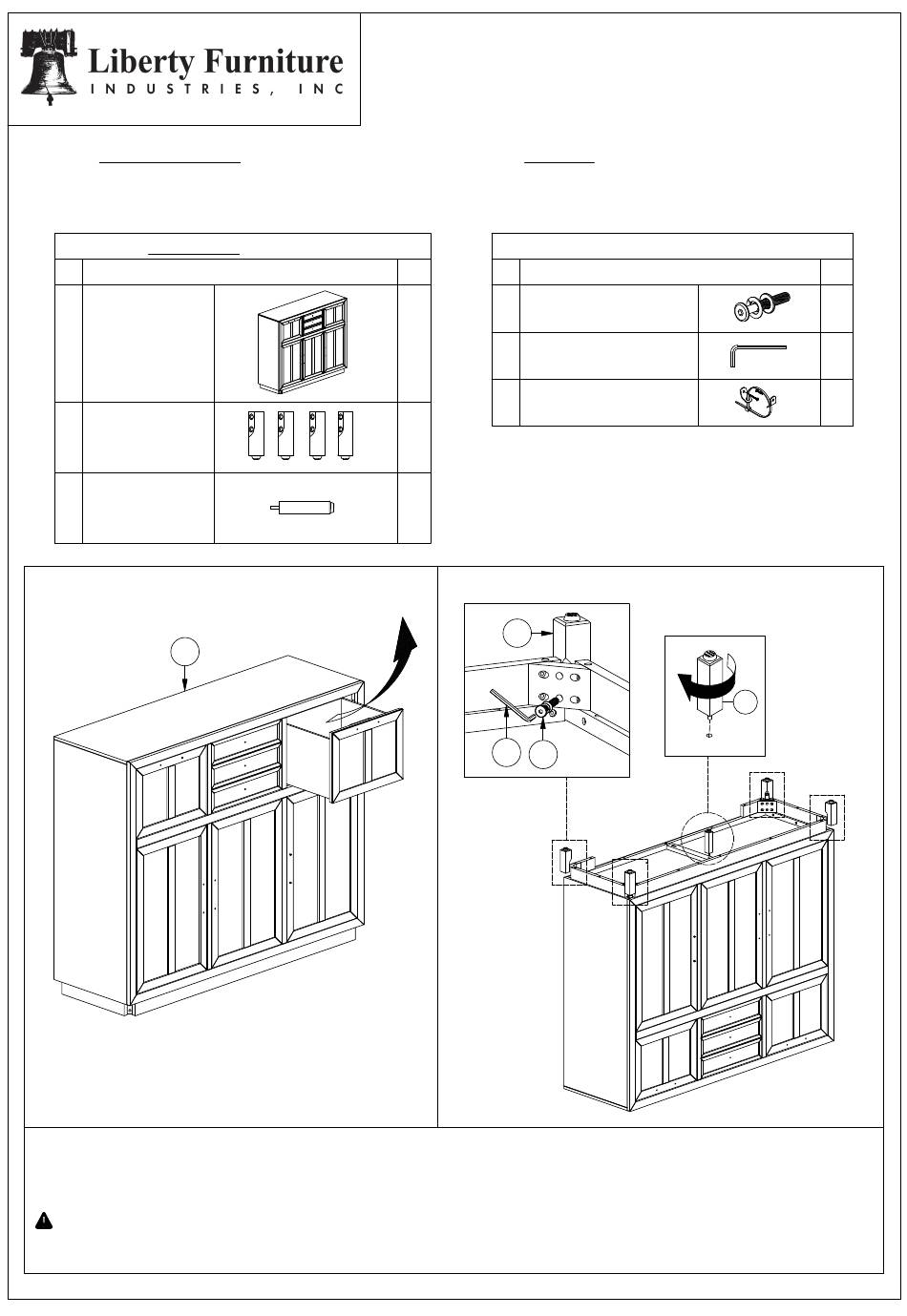 Liberty Furniture
INDUSTRIES, INC