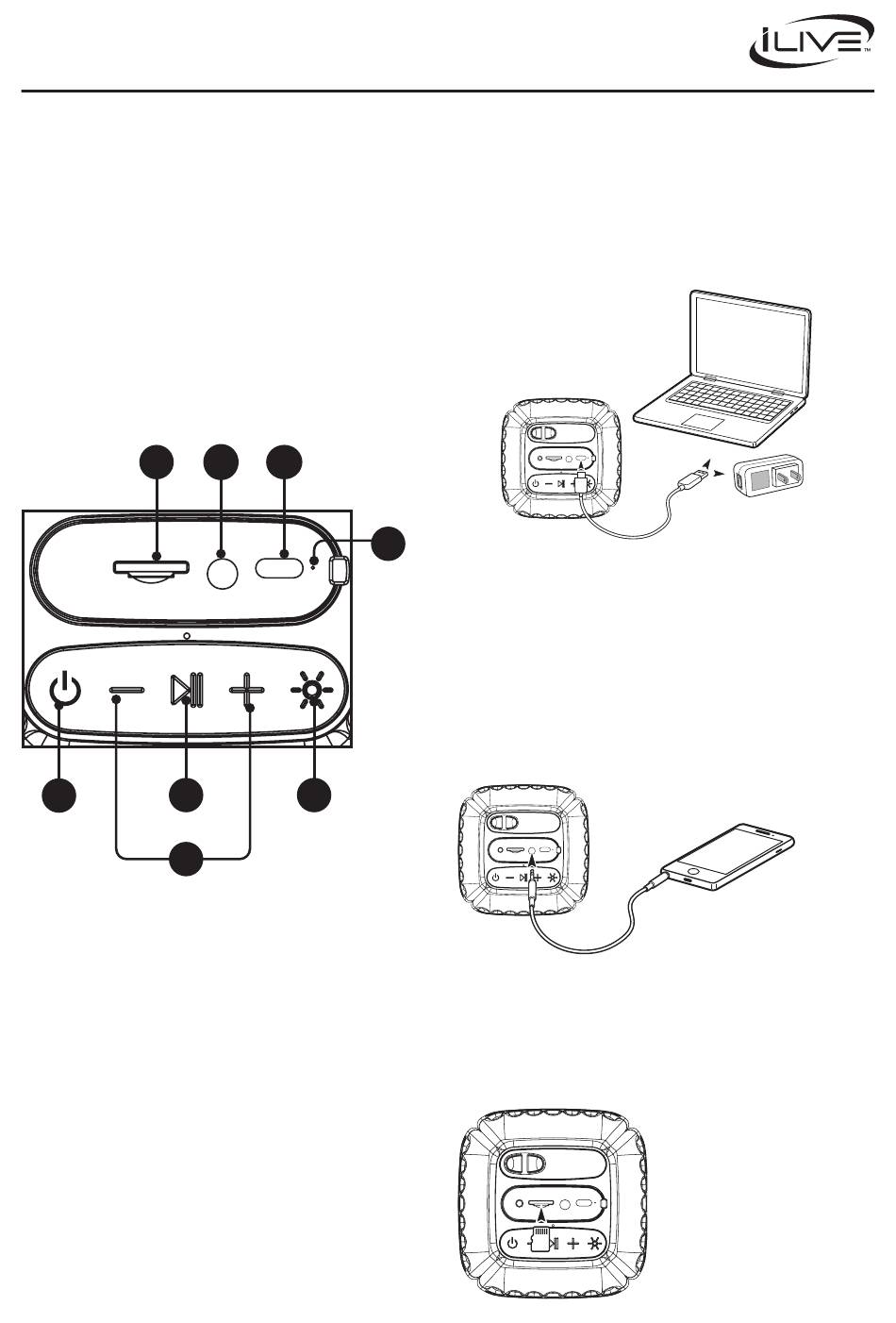 iLIVE™