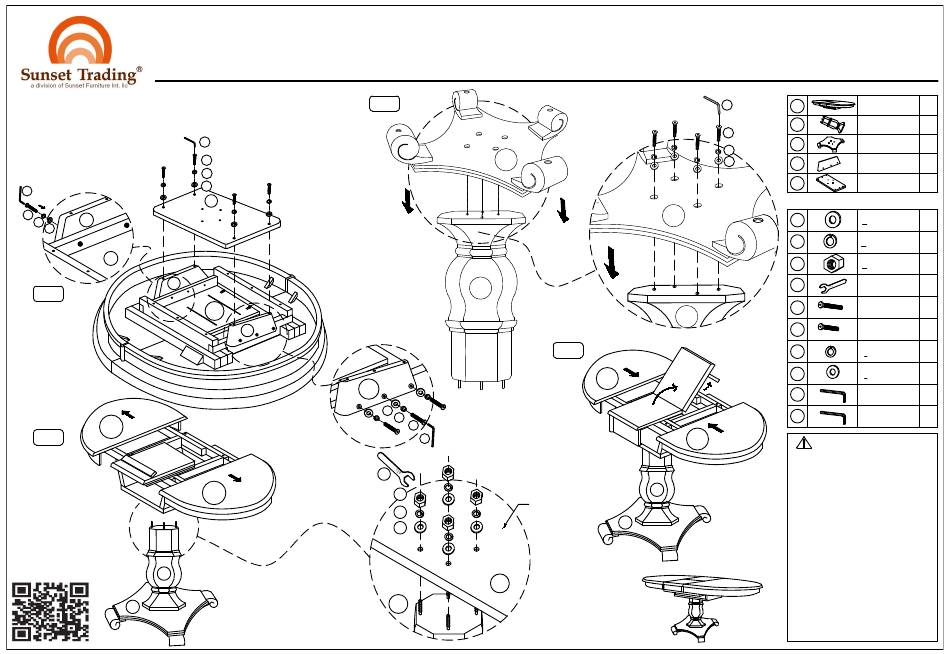 Sunset Trading®
a division of Sunset Furniture Int. llc