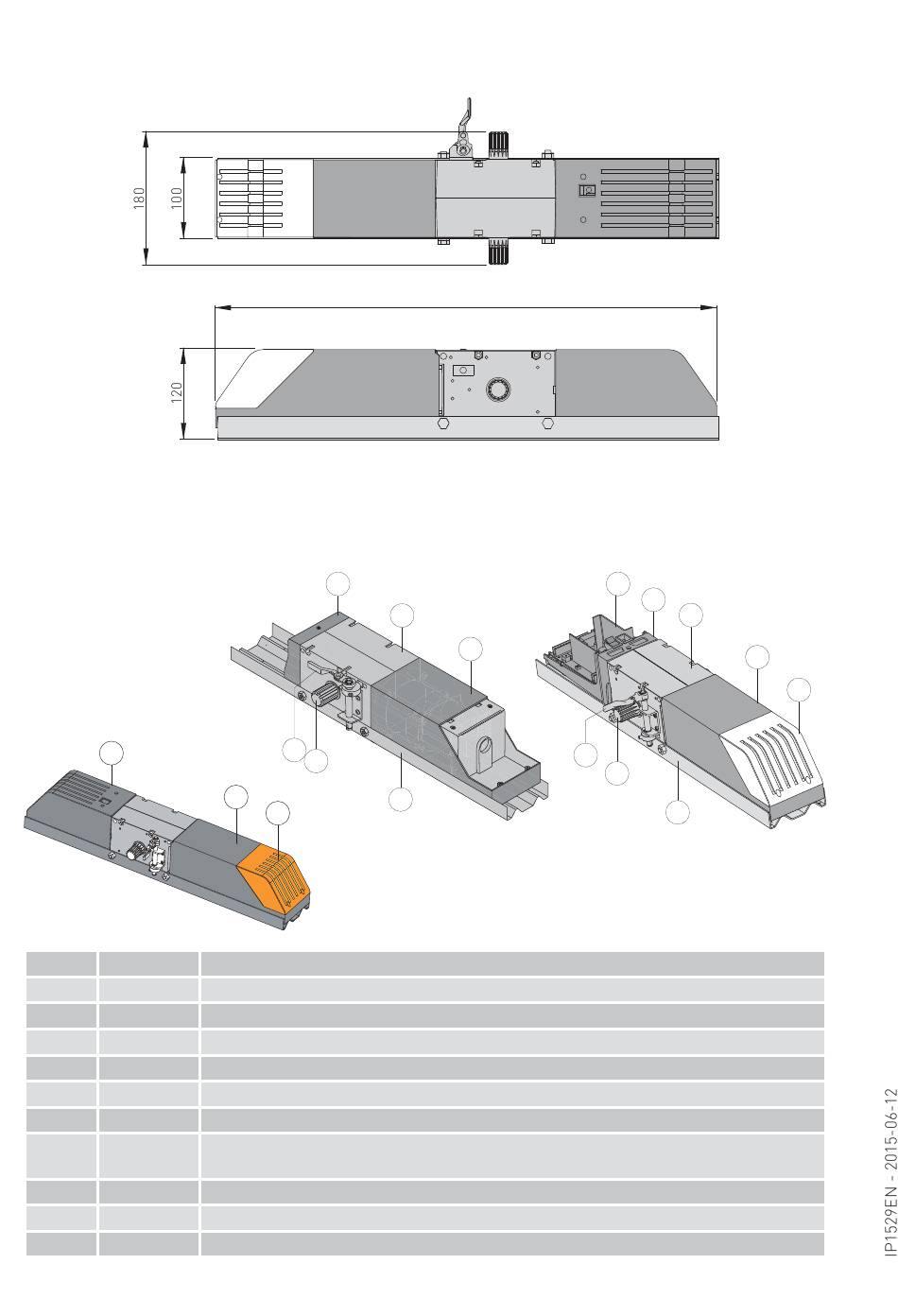 180

100

120

IP1529EN - 2015-06-12