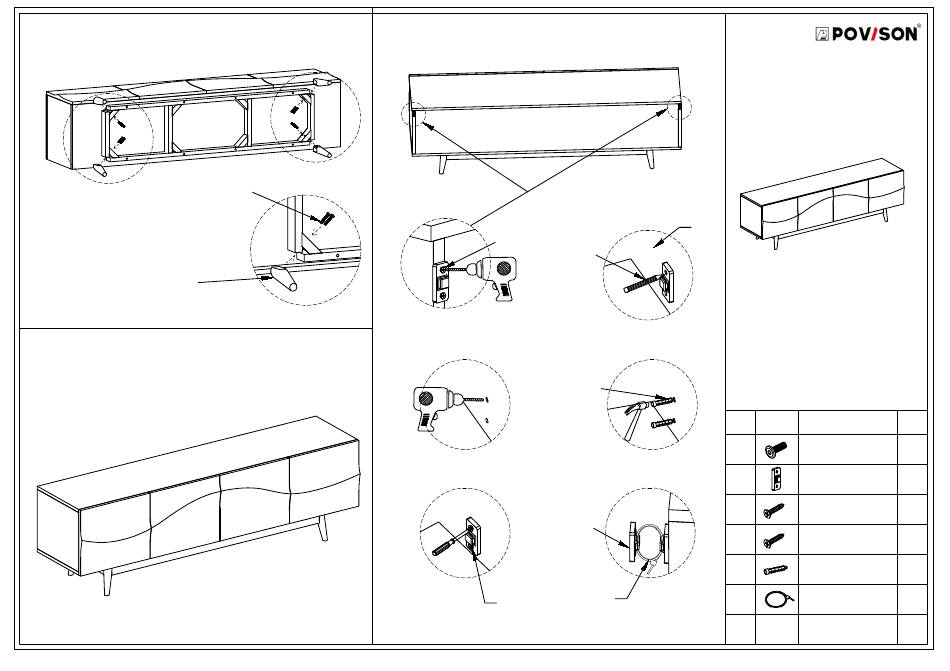 POVISON®