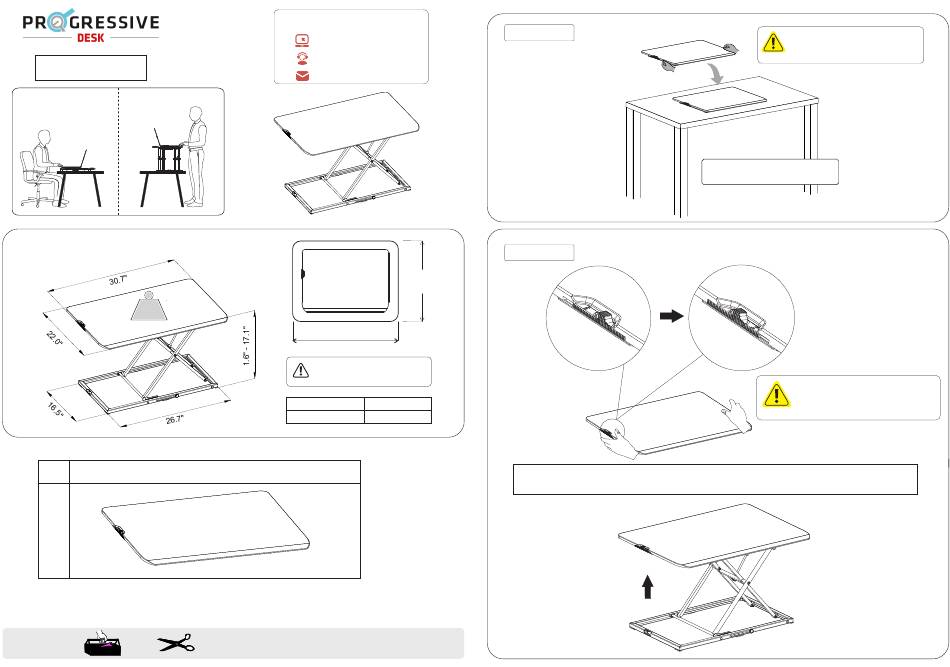 PROGRESSIVE
DESK

30.7"
22.0"
1.6" - 17.1"
16.5"
26.7"