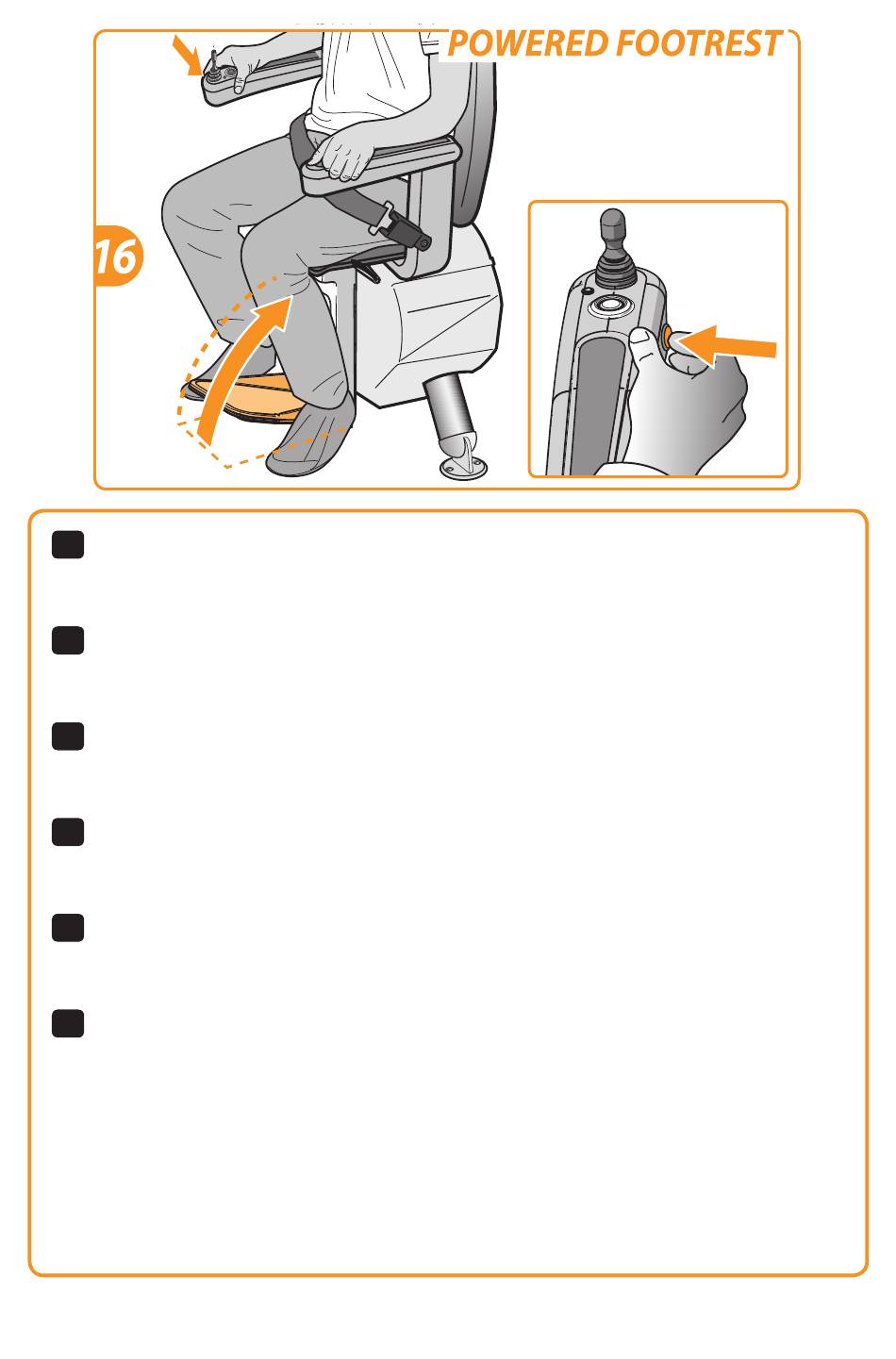 POWERED FOOTREST

16