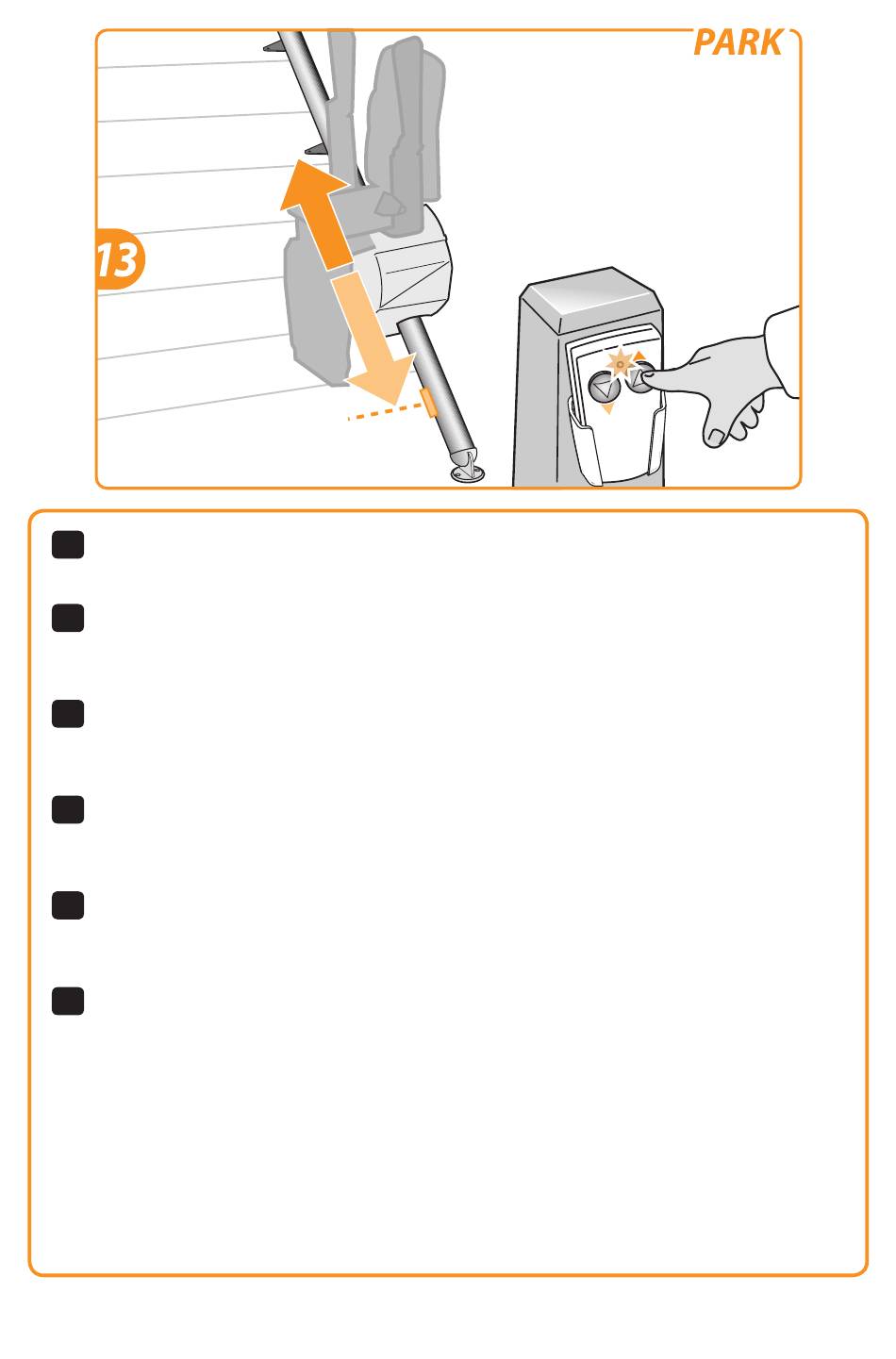 PARK

13