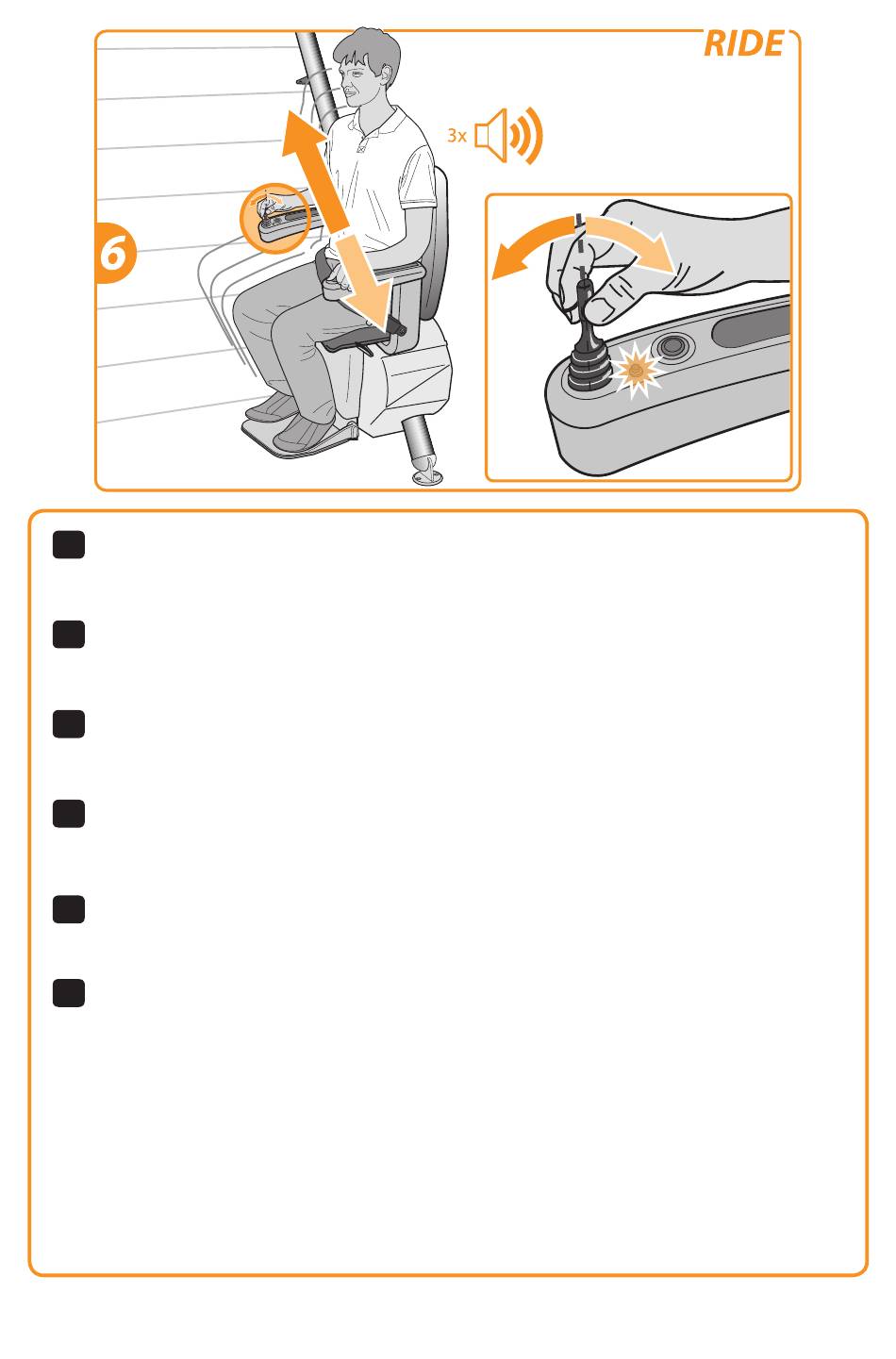 RIDE

3x

6