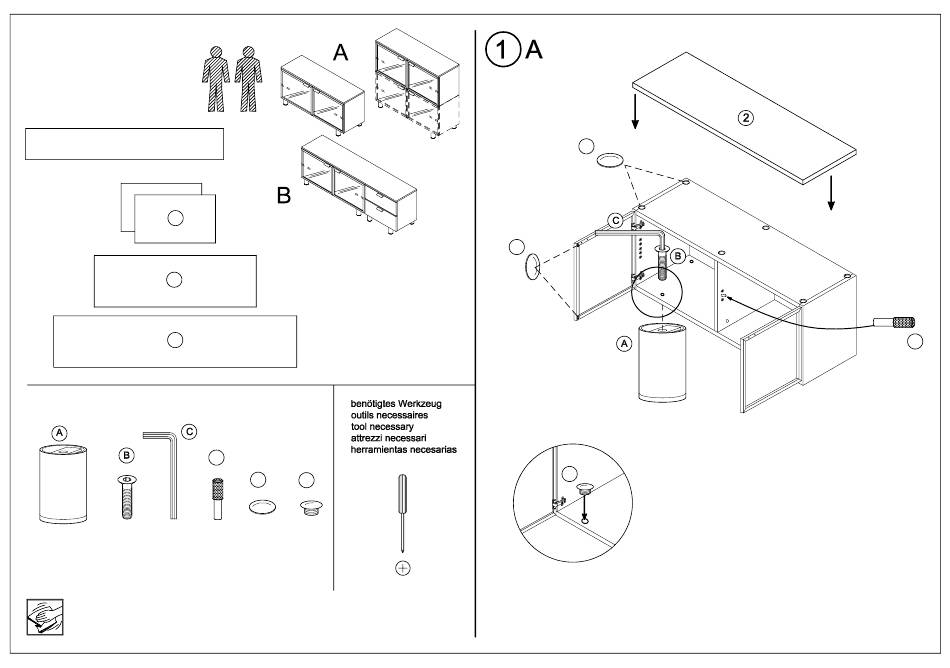 A

B

A

B

C

benötigtes Werkzeug
outils necessaires
tool necessary
attrezzi necessari
herramientas necesarias

1 A

2

C

B

A