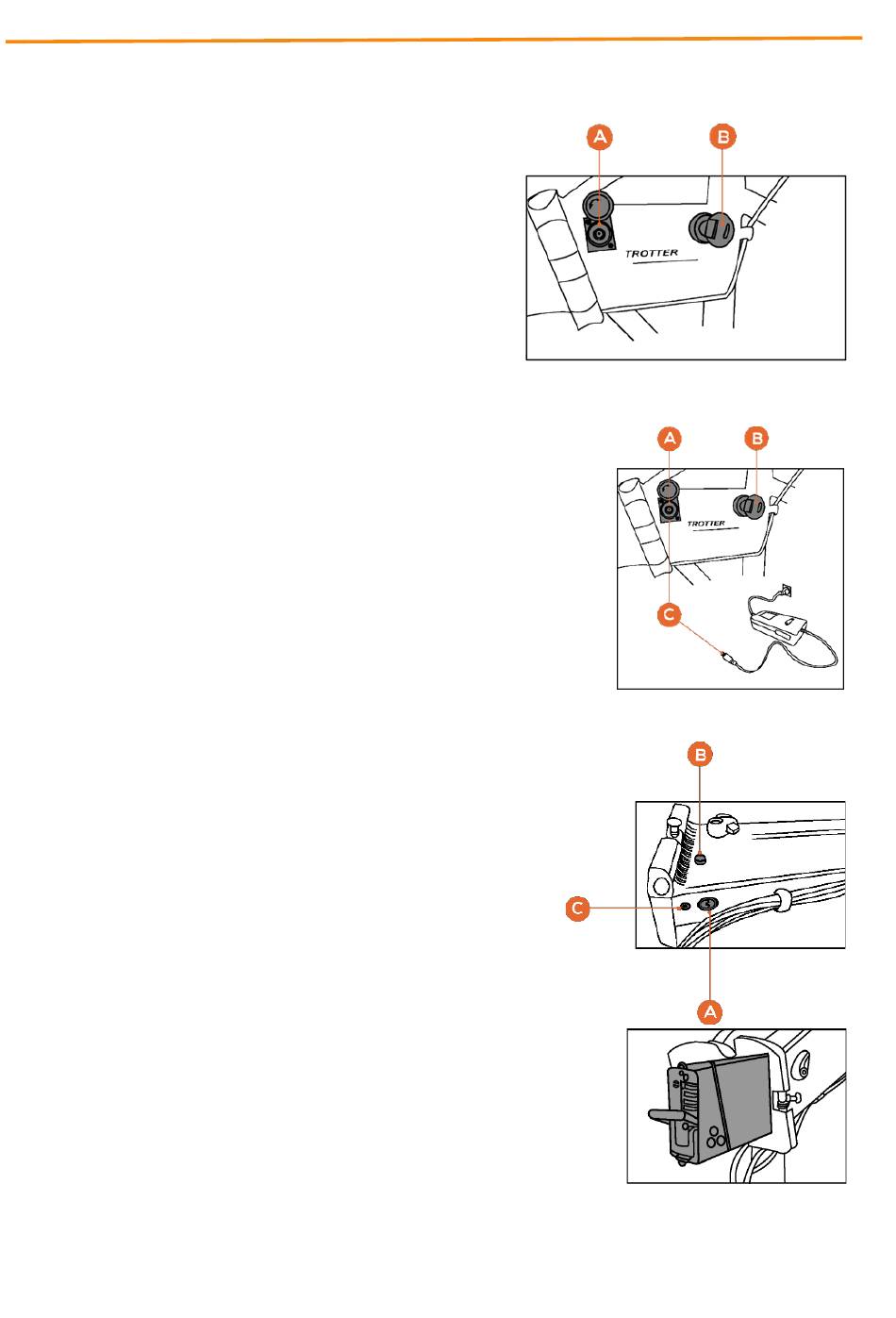 A
B
TROTTER

A
B
TROTTER
C

B
C
A