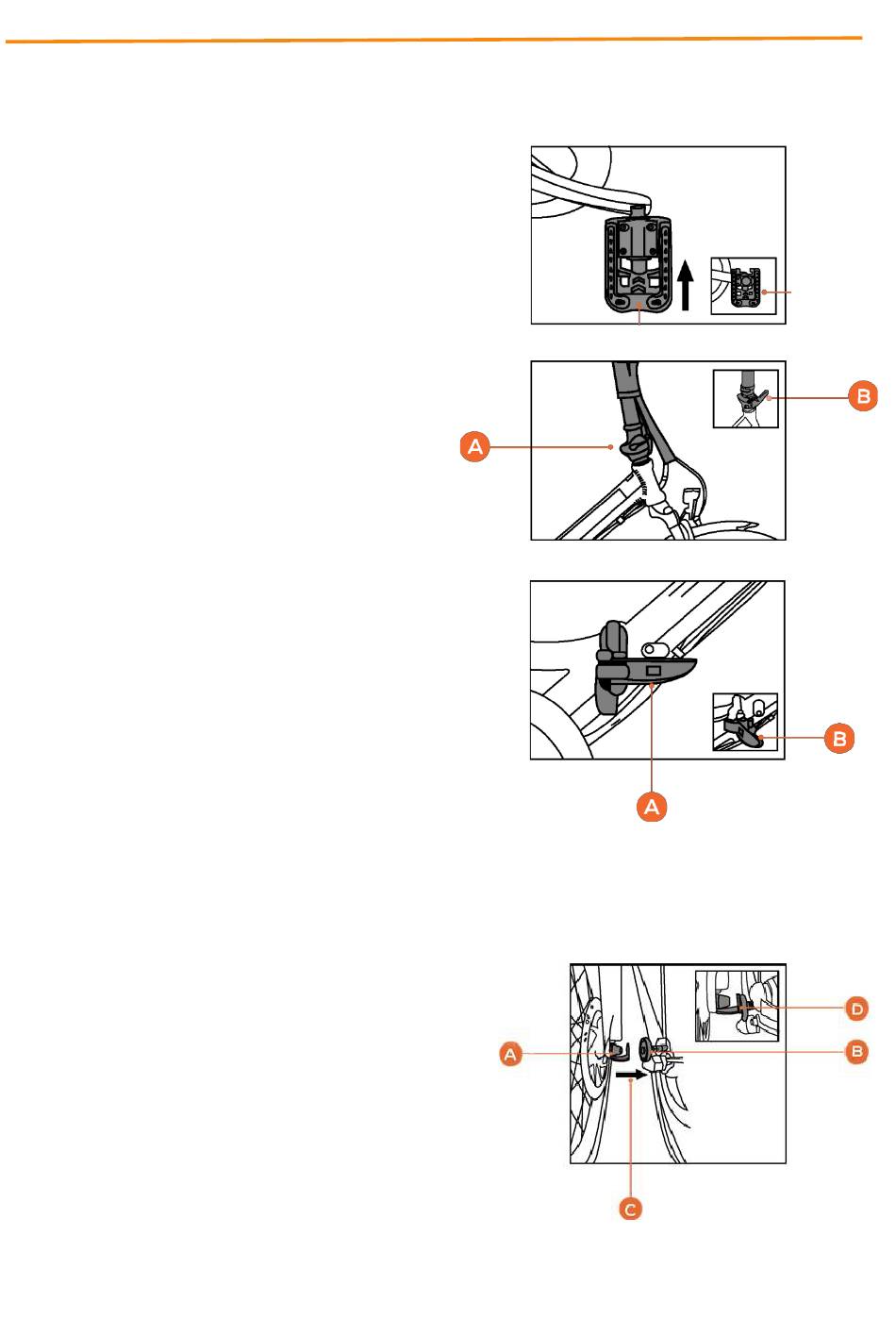 B

A

B

A

D

A

B

C