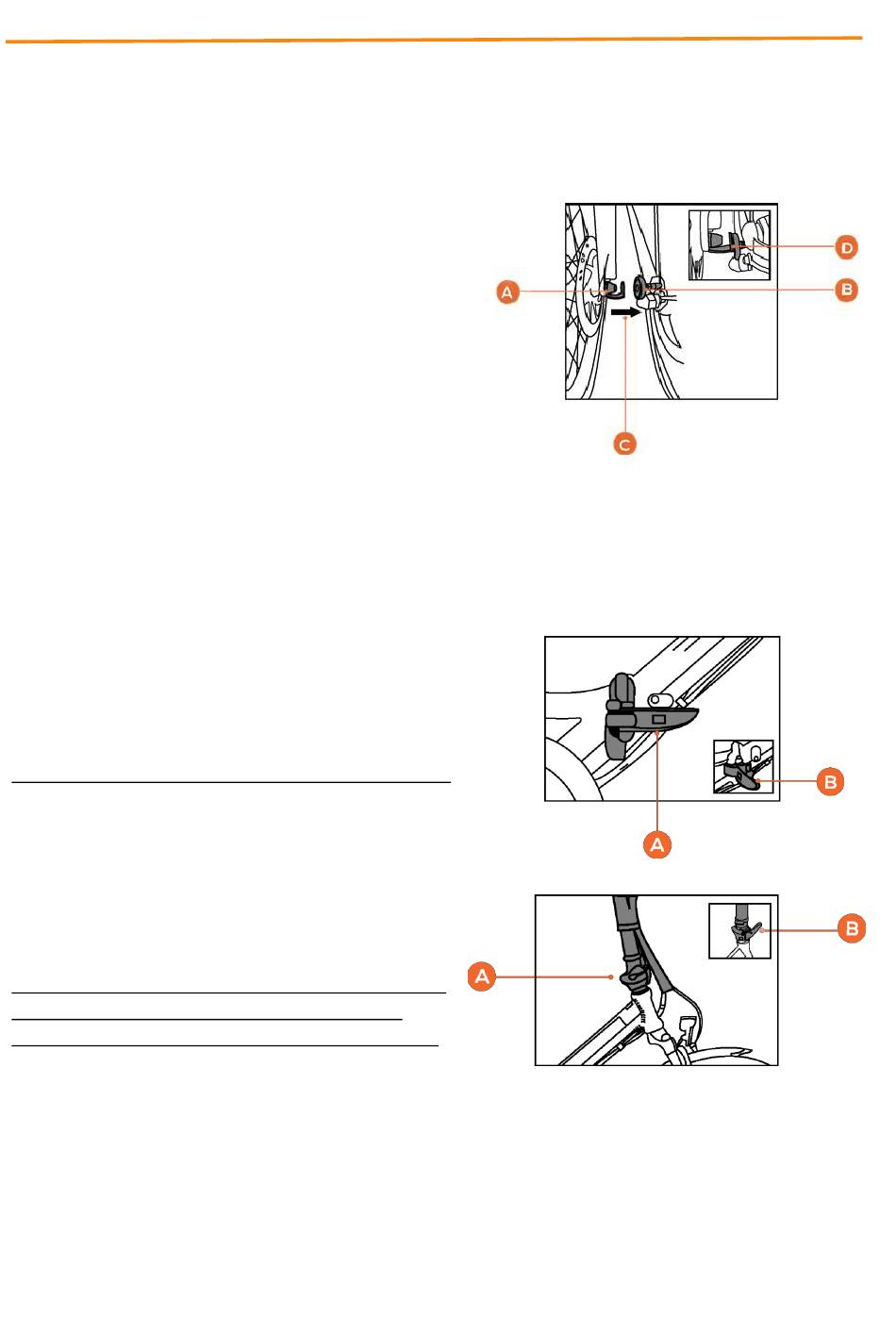 D

A

B

C

B

A

B

A