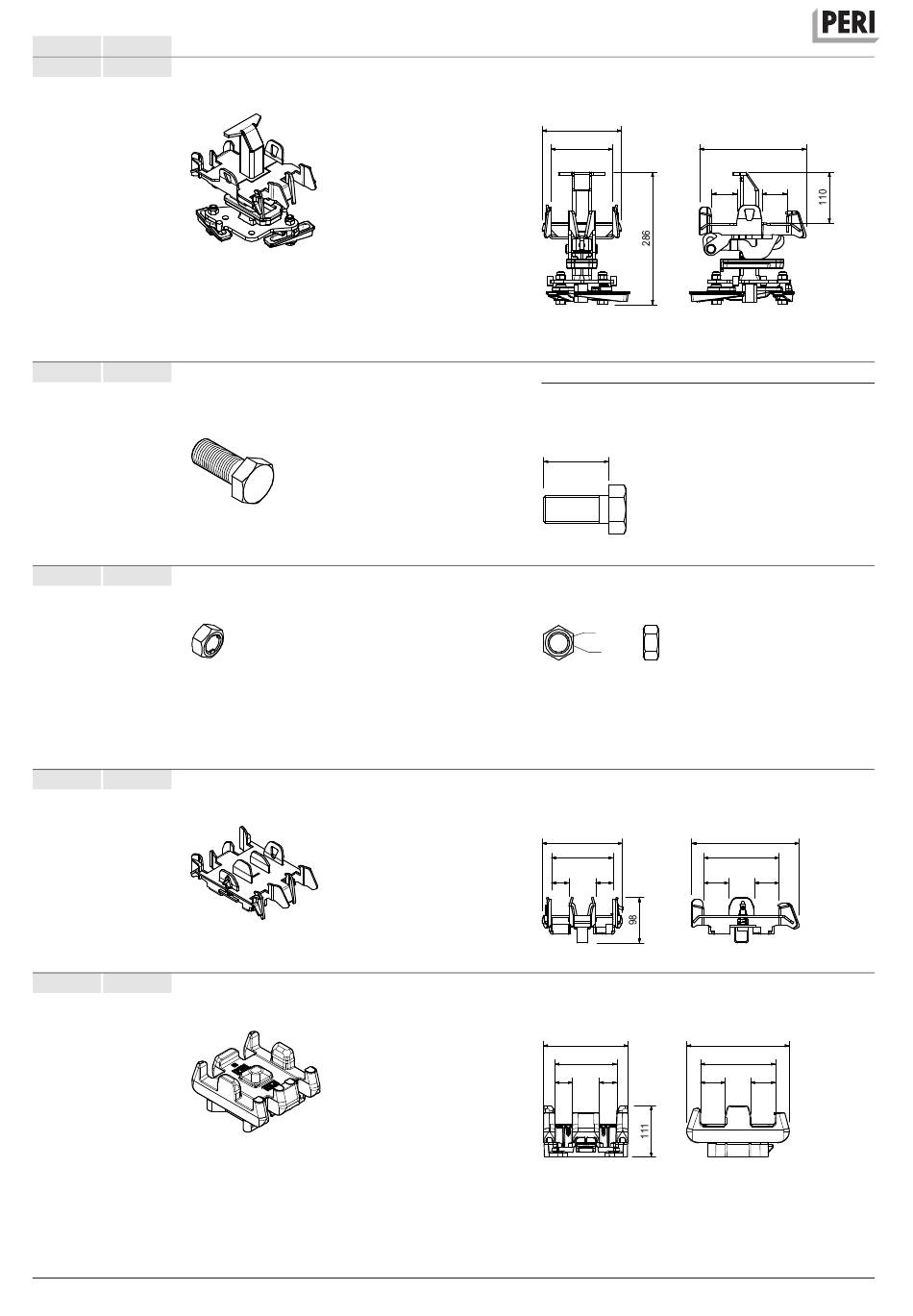 PERI

286

110

98

111