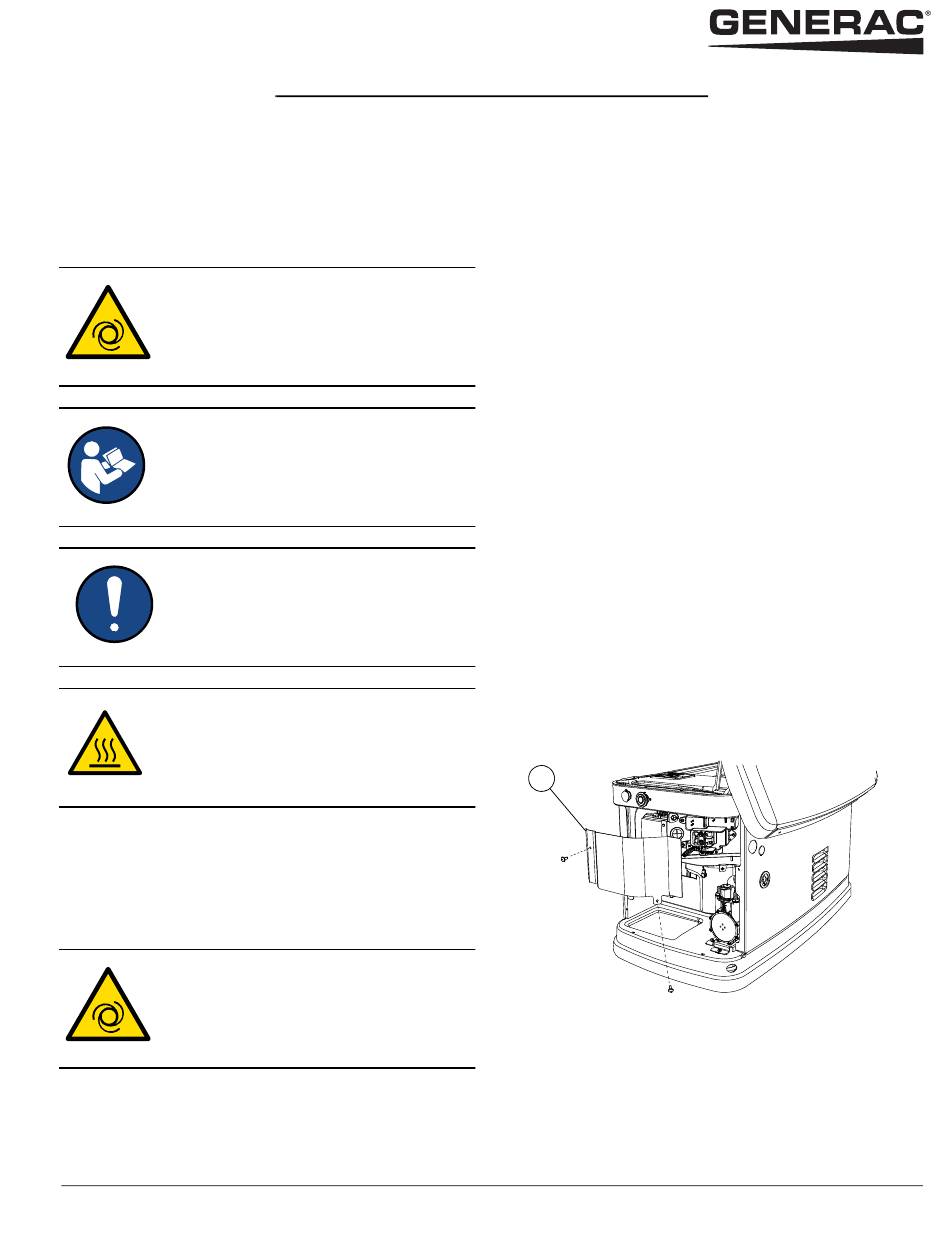 GENERAC®