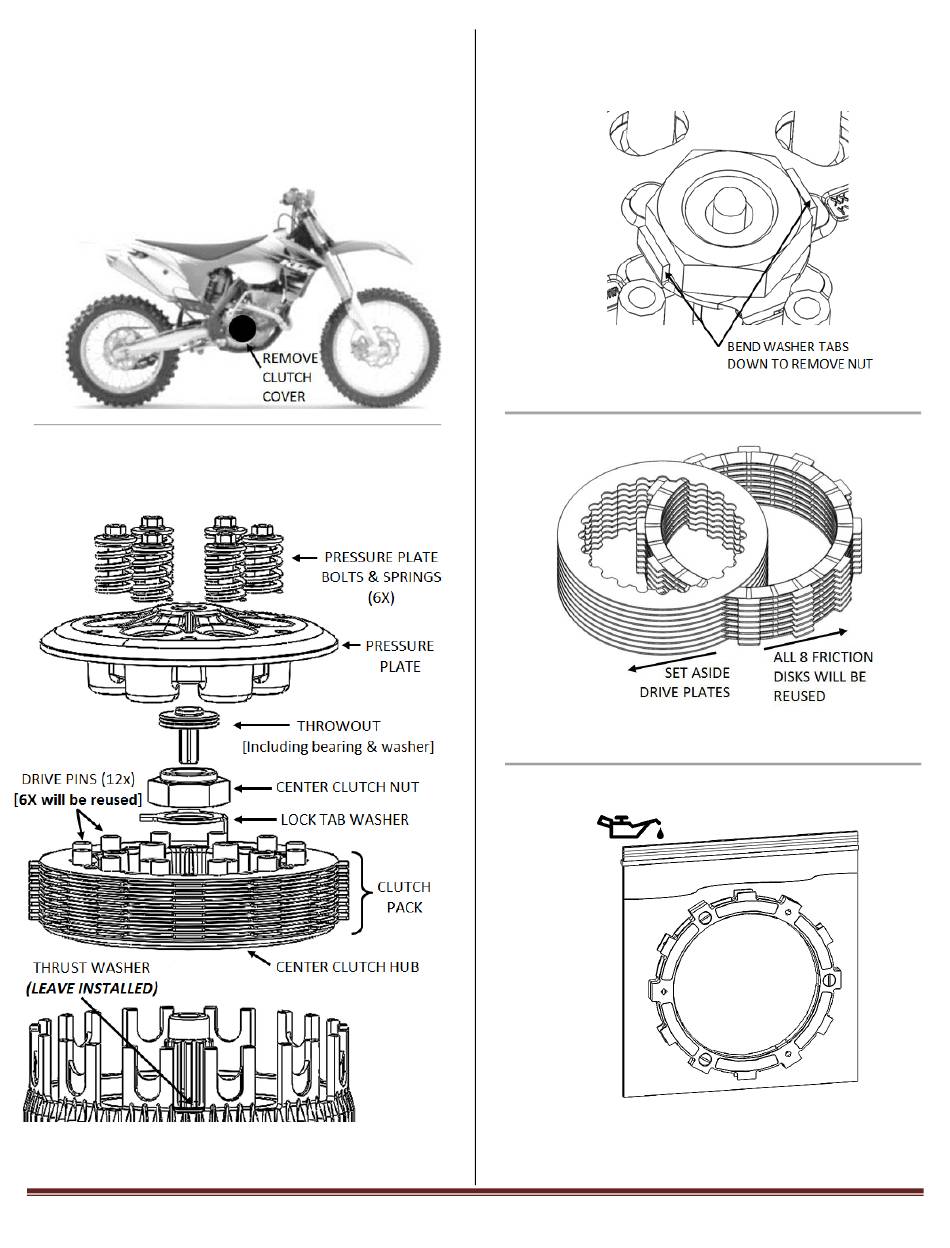 REMOVE CLUTCH COVER

PRESSURE PLATE BOLTS & SPRINGS (6X)

PRESSURE PLATE

THROWOUT [Including bearing & washer]

DRIVE PINS (12x) [6X will be reused]

CENTER CLUTCH NUT

LOCK TAB WASHER

CLUTCH PACK

CENTER CLUTCH HUB

THRUST WASHER (LEAVE INSTALLED)

BEND WASHER TABS DOWN TO REMOVE NUT

SET ASIDE DRIVE PLATES

ALL 8 FRICTION DISKS WILL BE REUSED