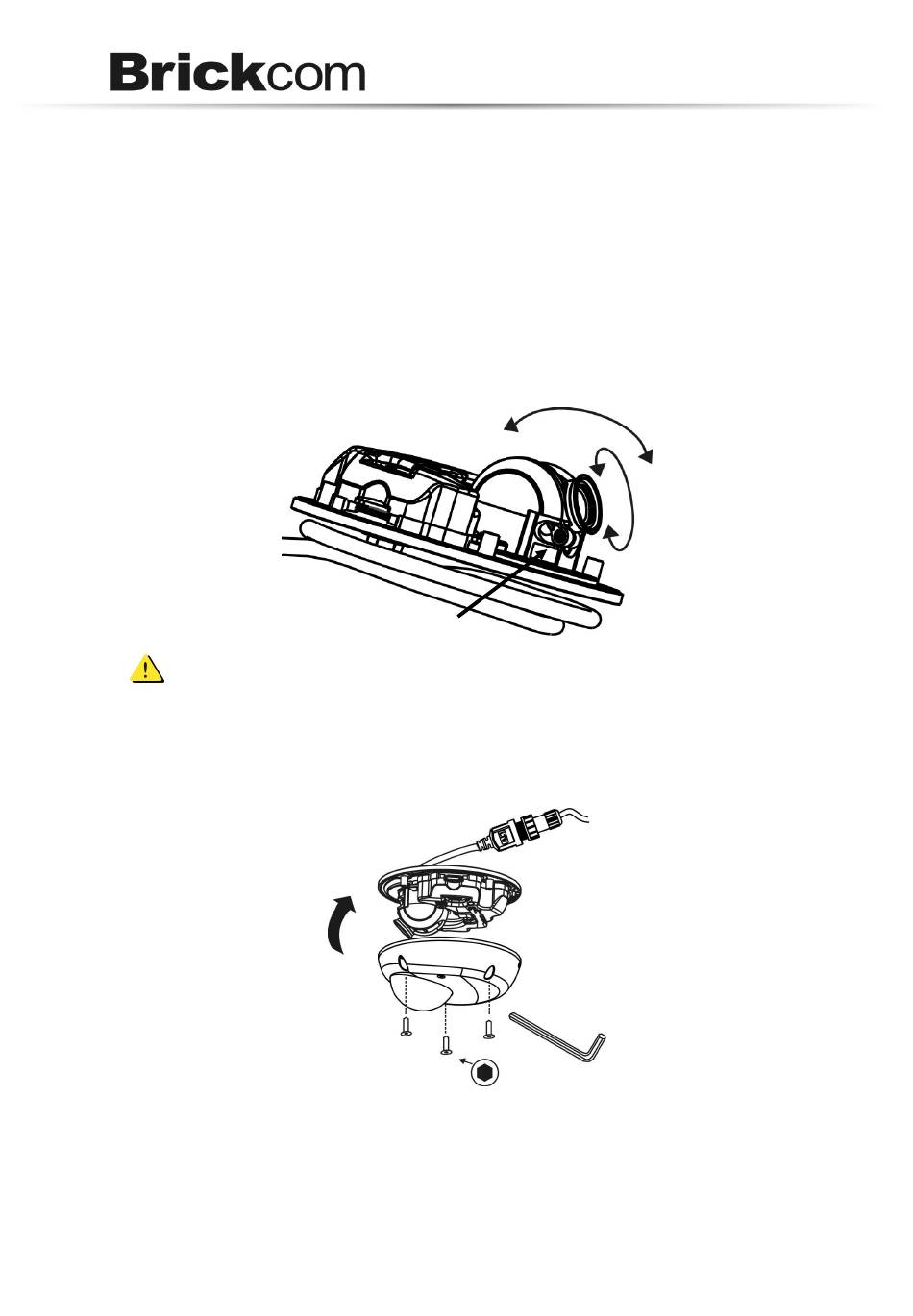 Brickcom