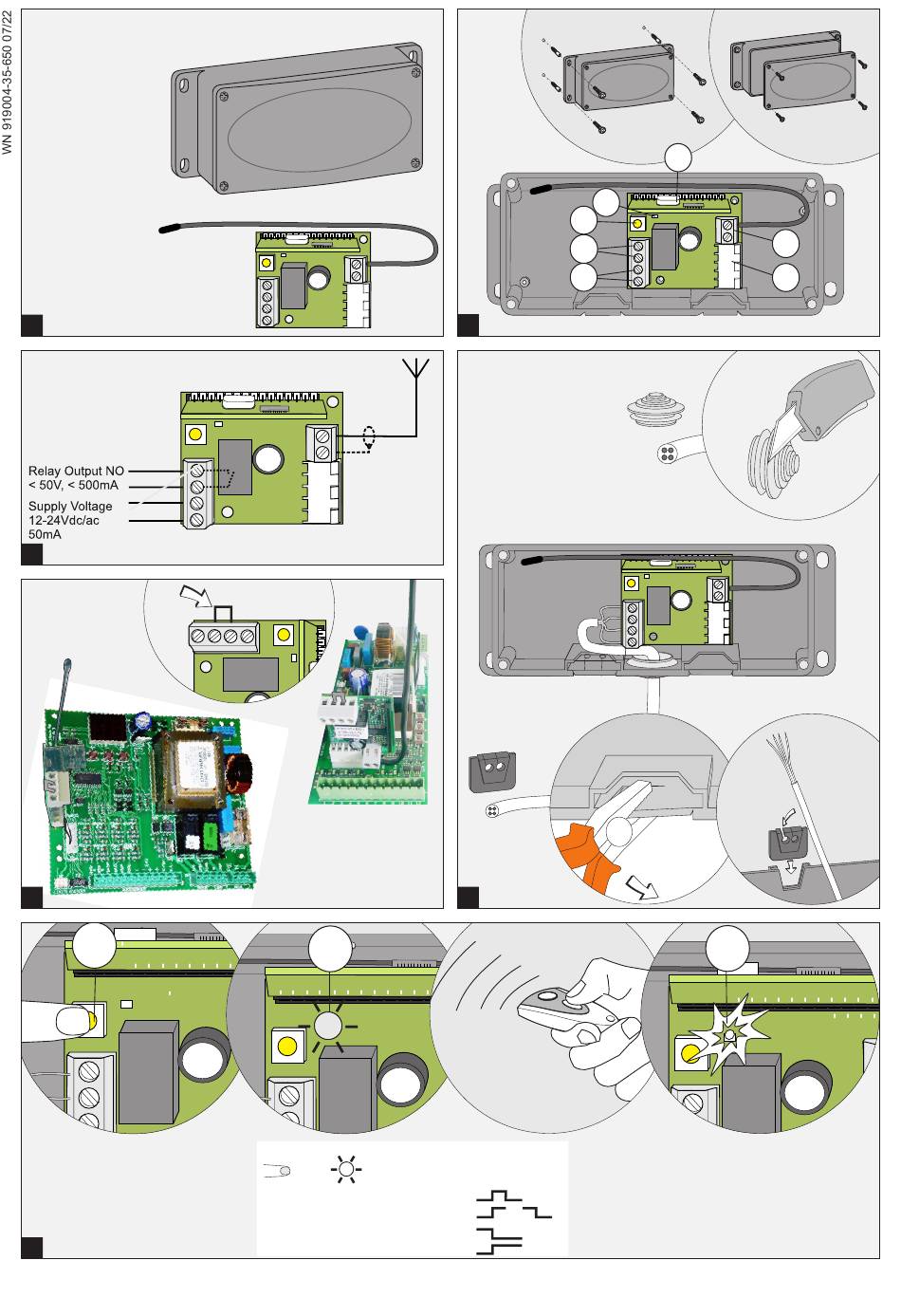 WN 919004-35-650 07/22

Relay Output NO
< 50V, < 500mA
Supply Voltage
12-24Vdc/ac
50mA