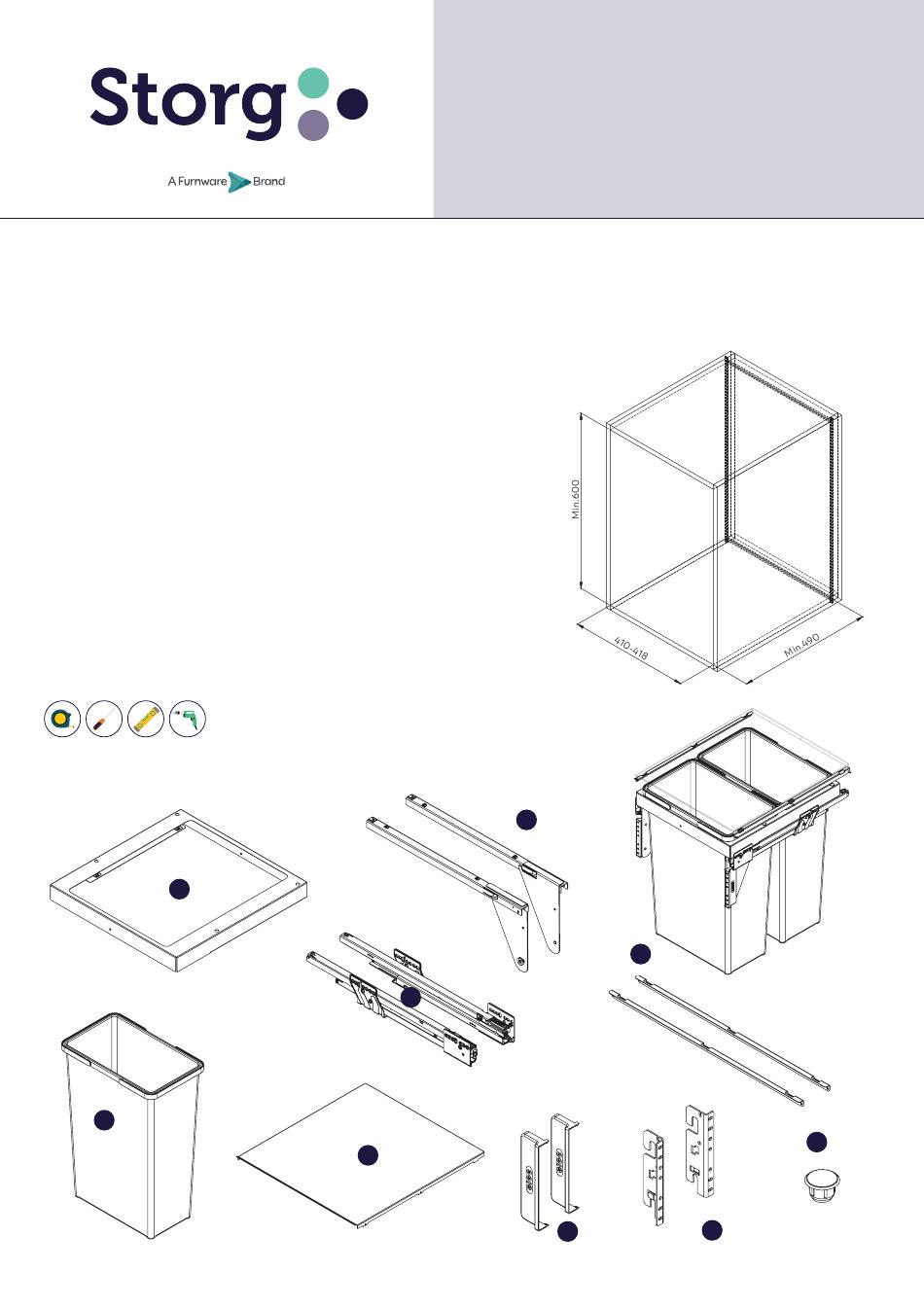 Storg

A Furnware Brand

Min.600

410-418

Min.490