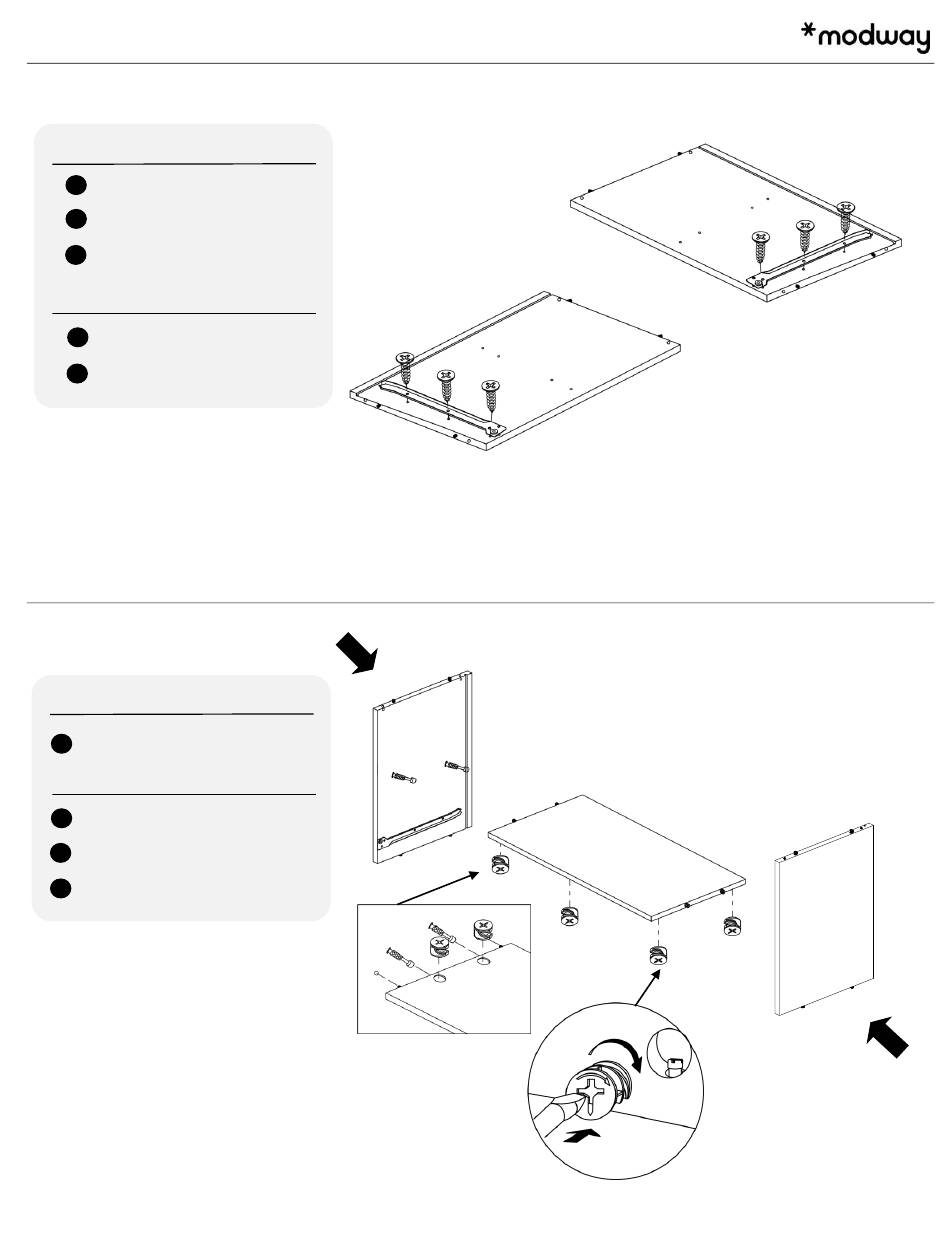 *modway