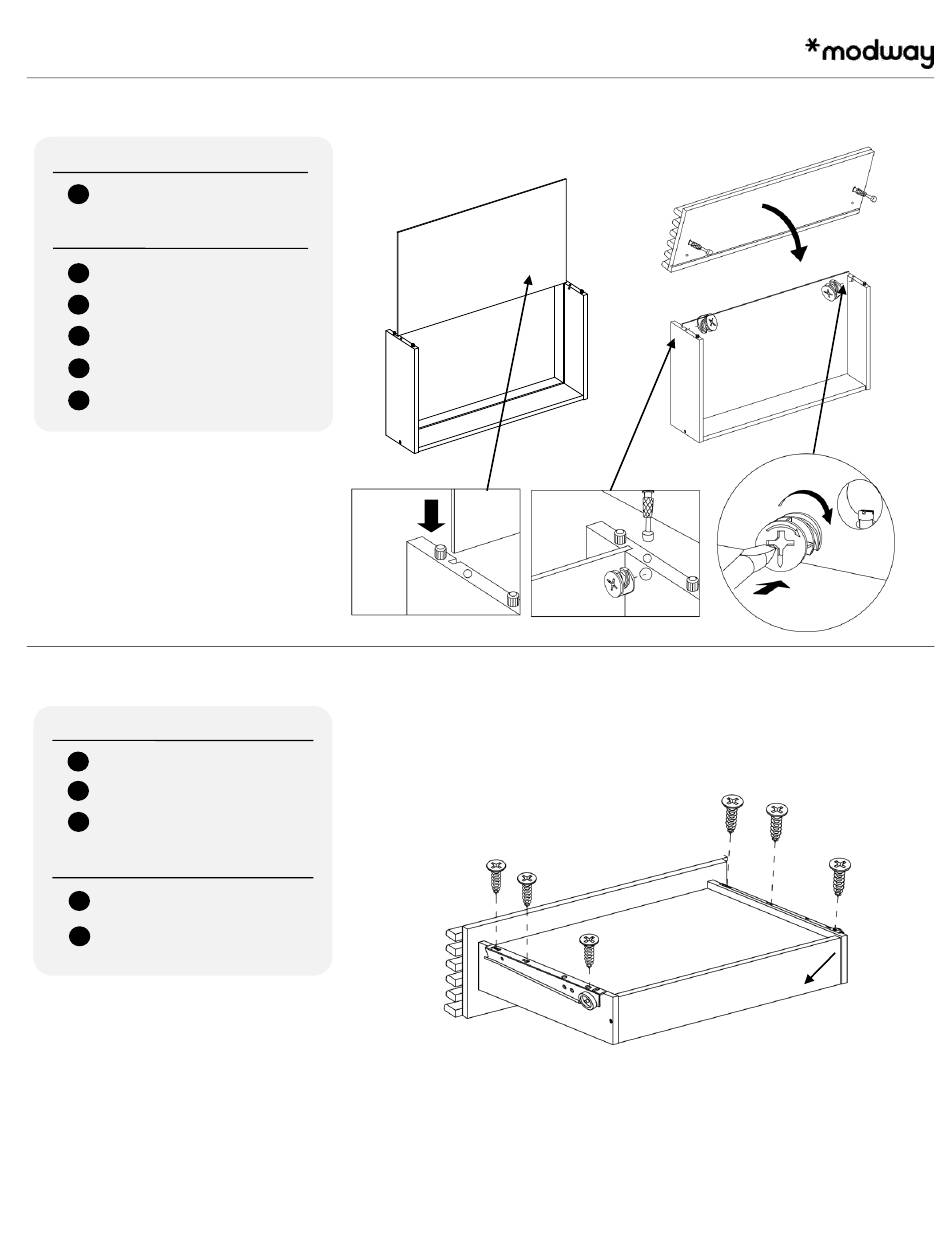 *modway