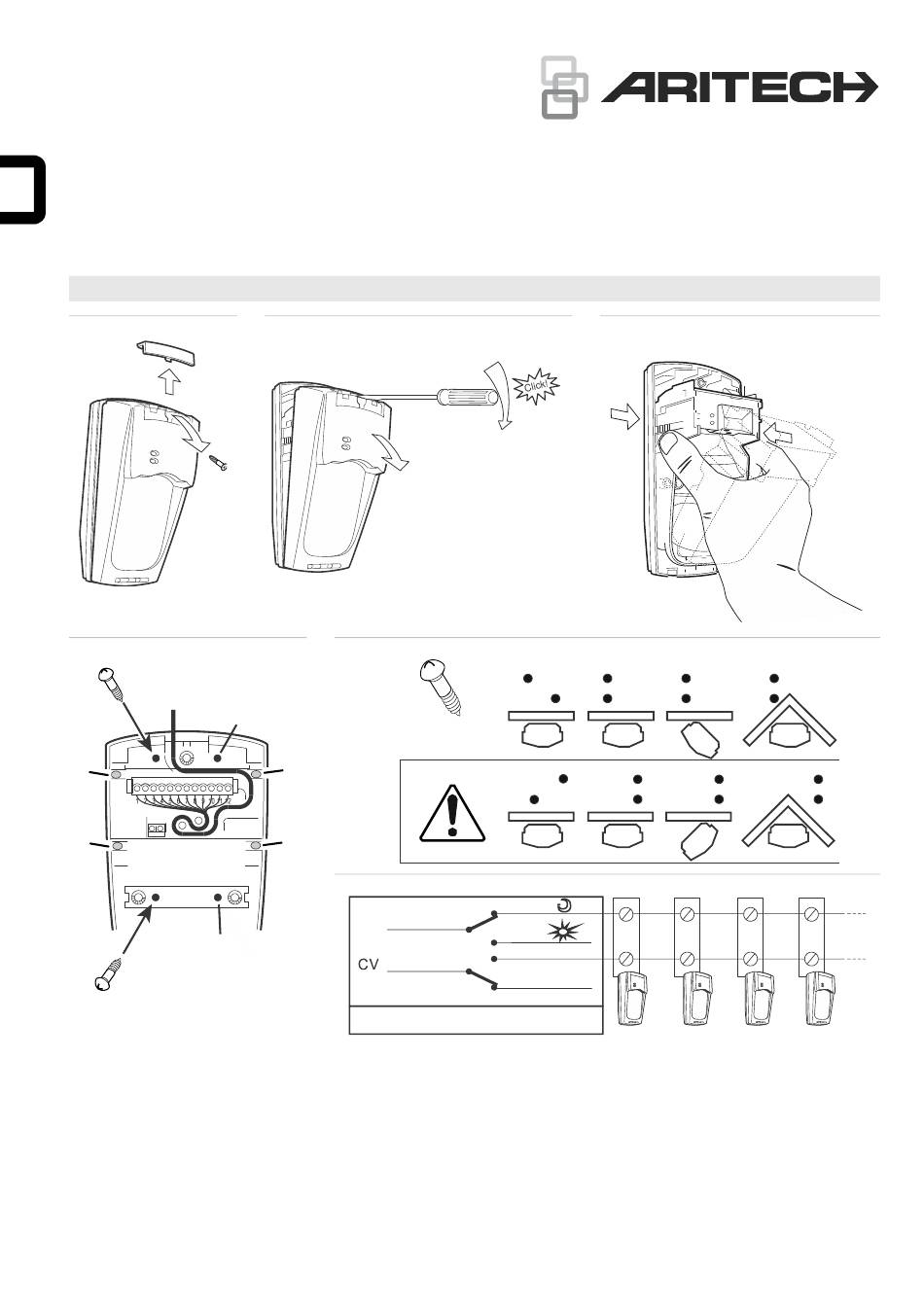 ARITECH

Click!

CV