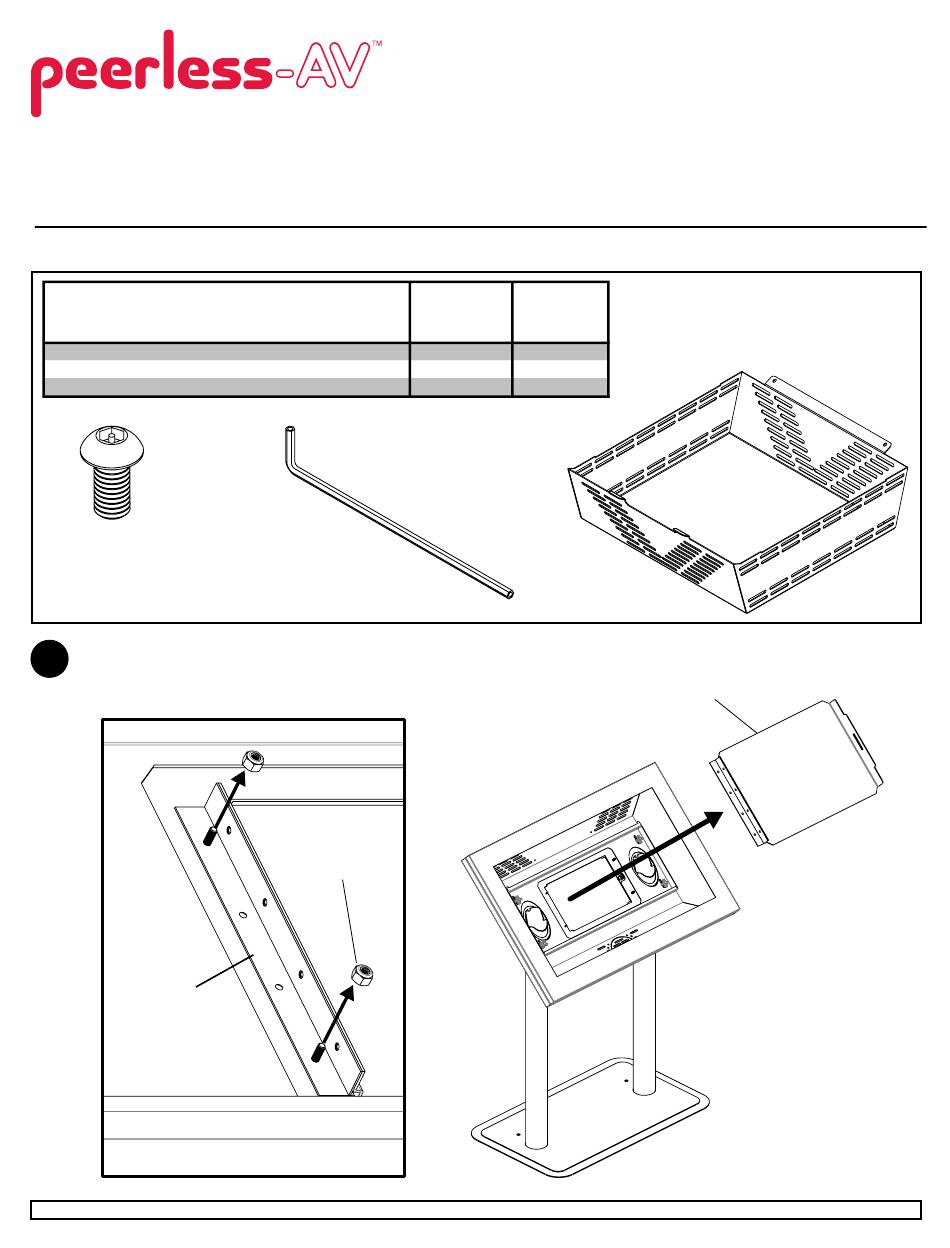 peerless-AV™