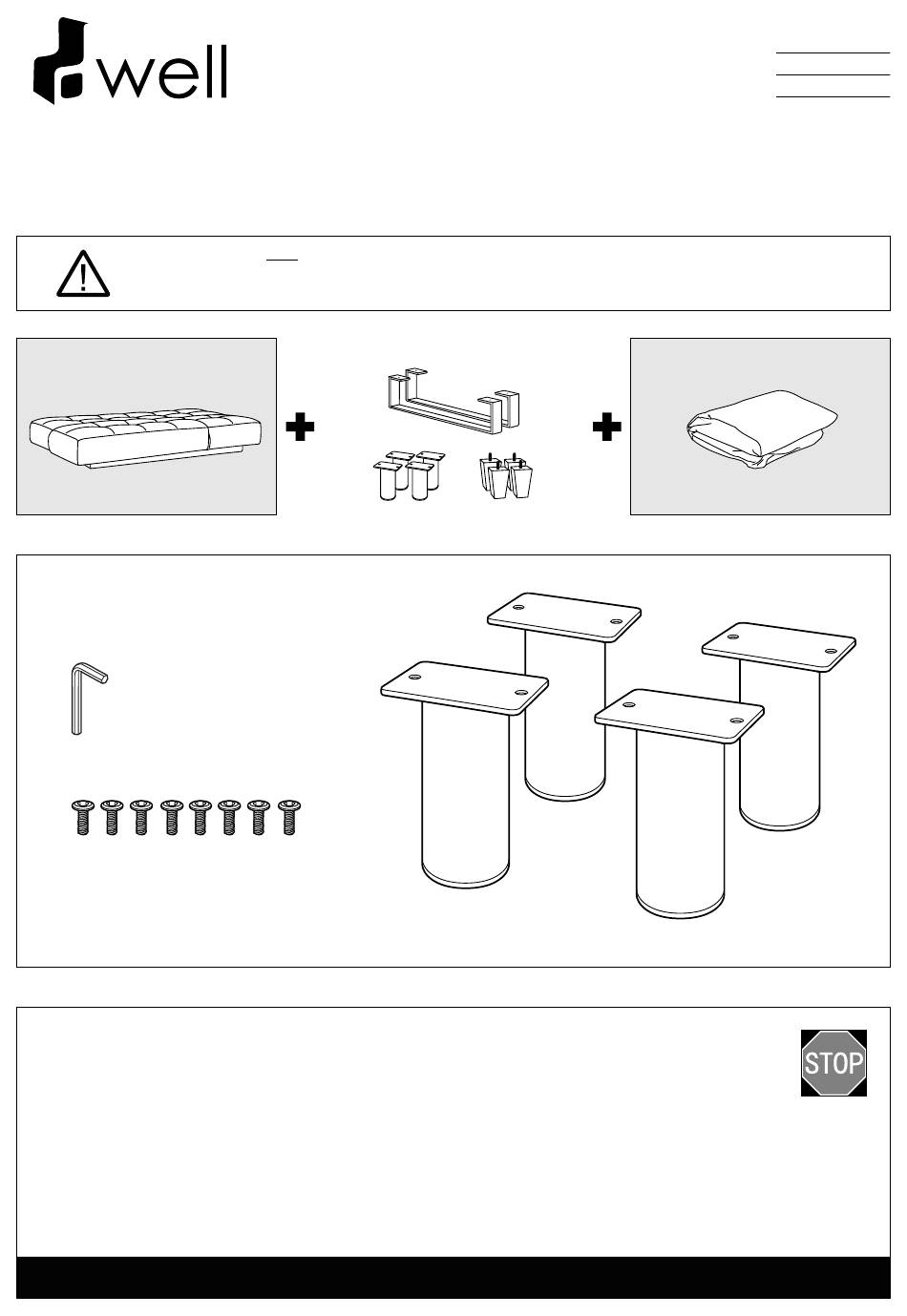 well

STOP