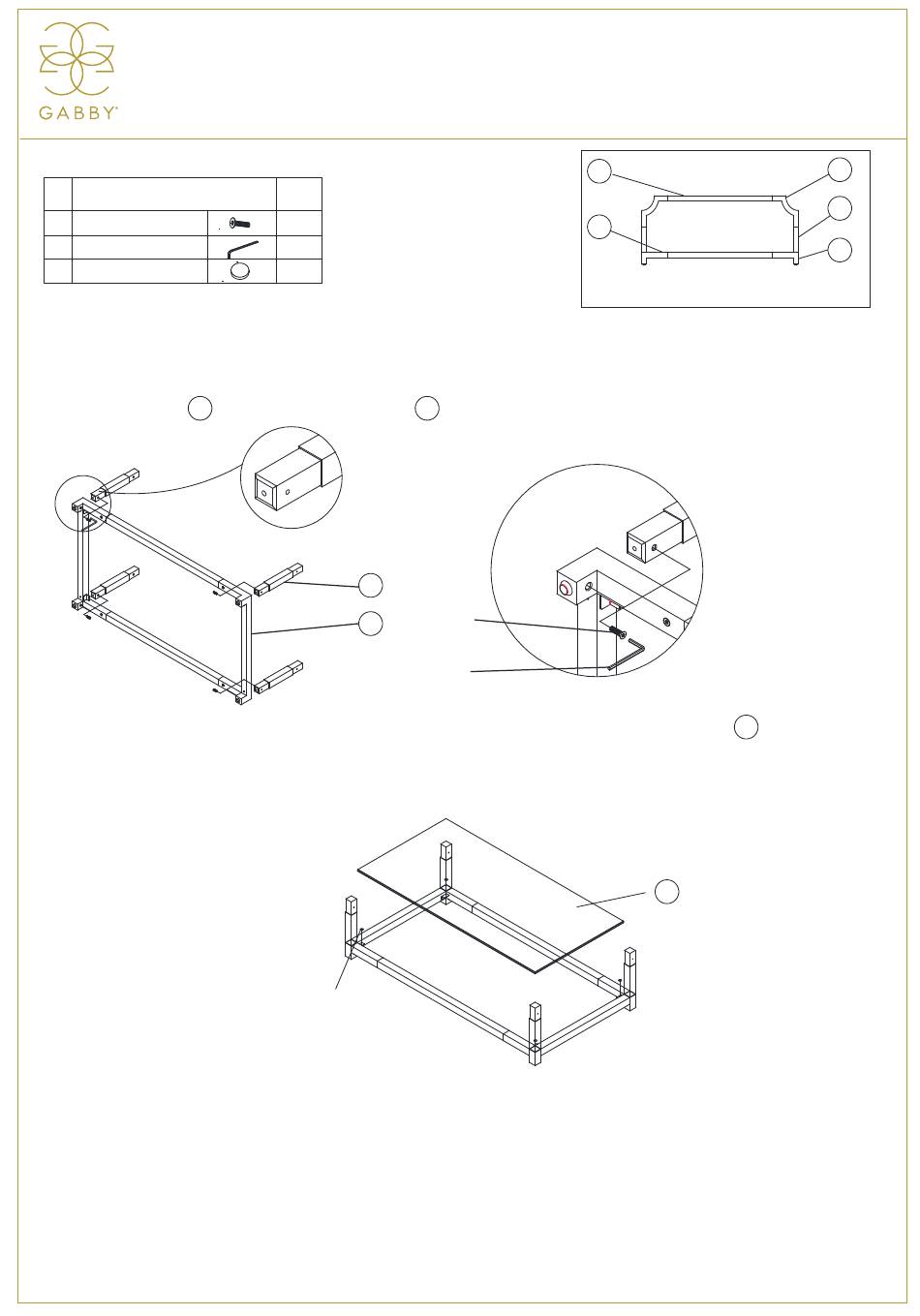 GABBY®