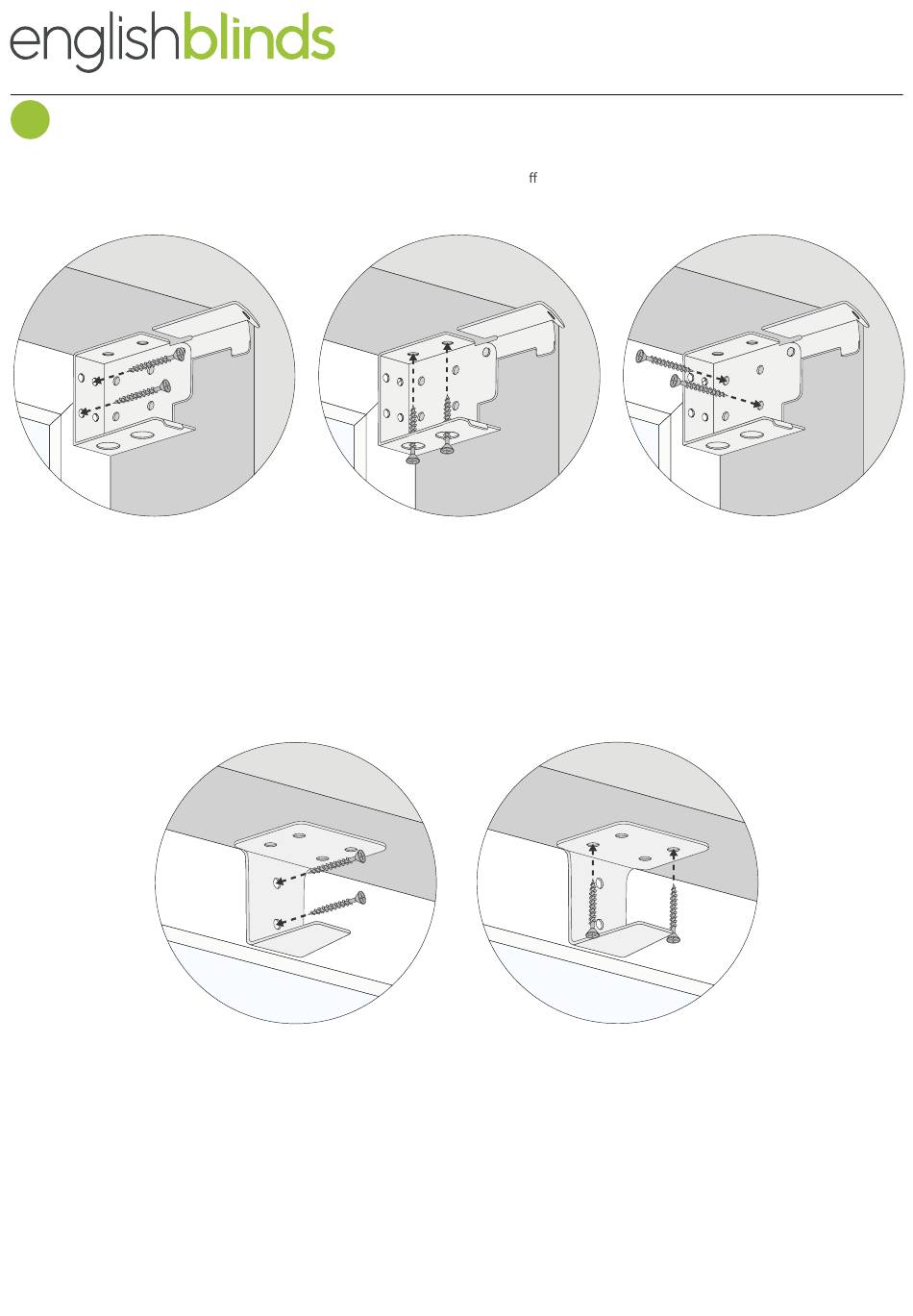 englishblinds

ff