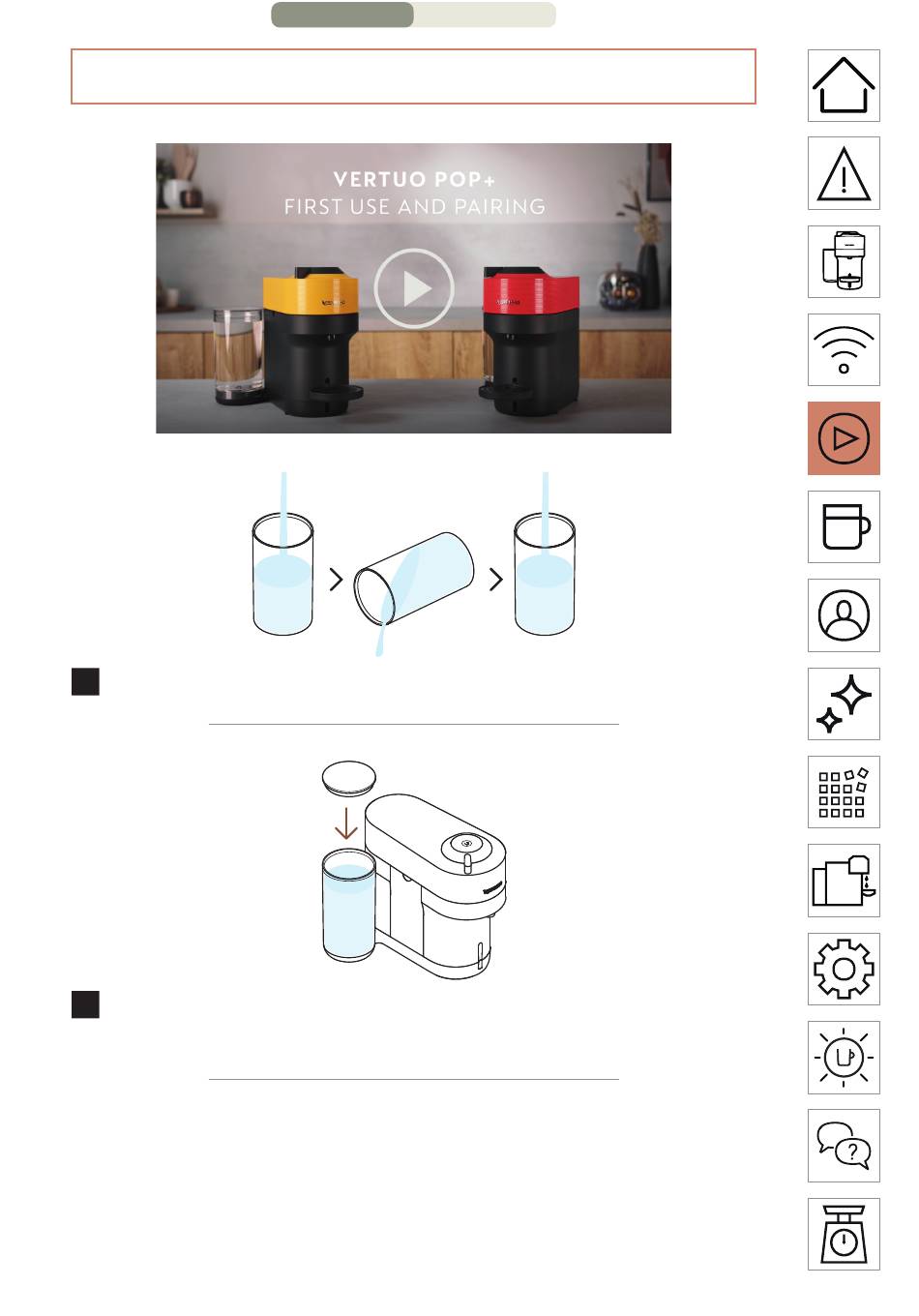 VERTUO POP+
FIRST USE AND PAIRING