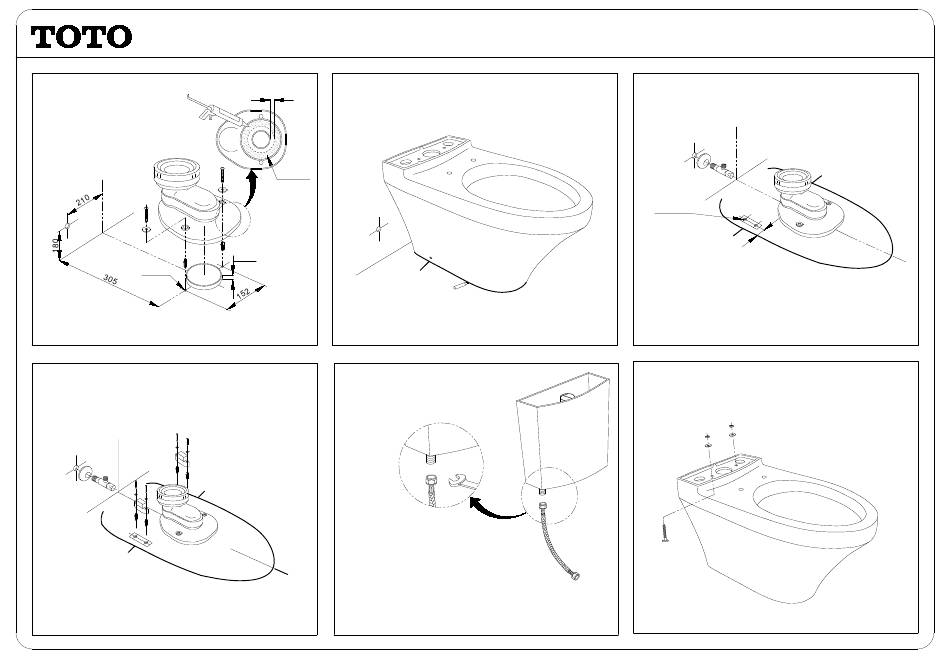 TOTO

210
80
305
152