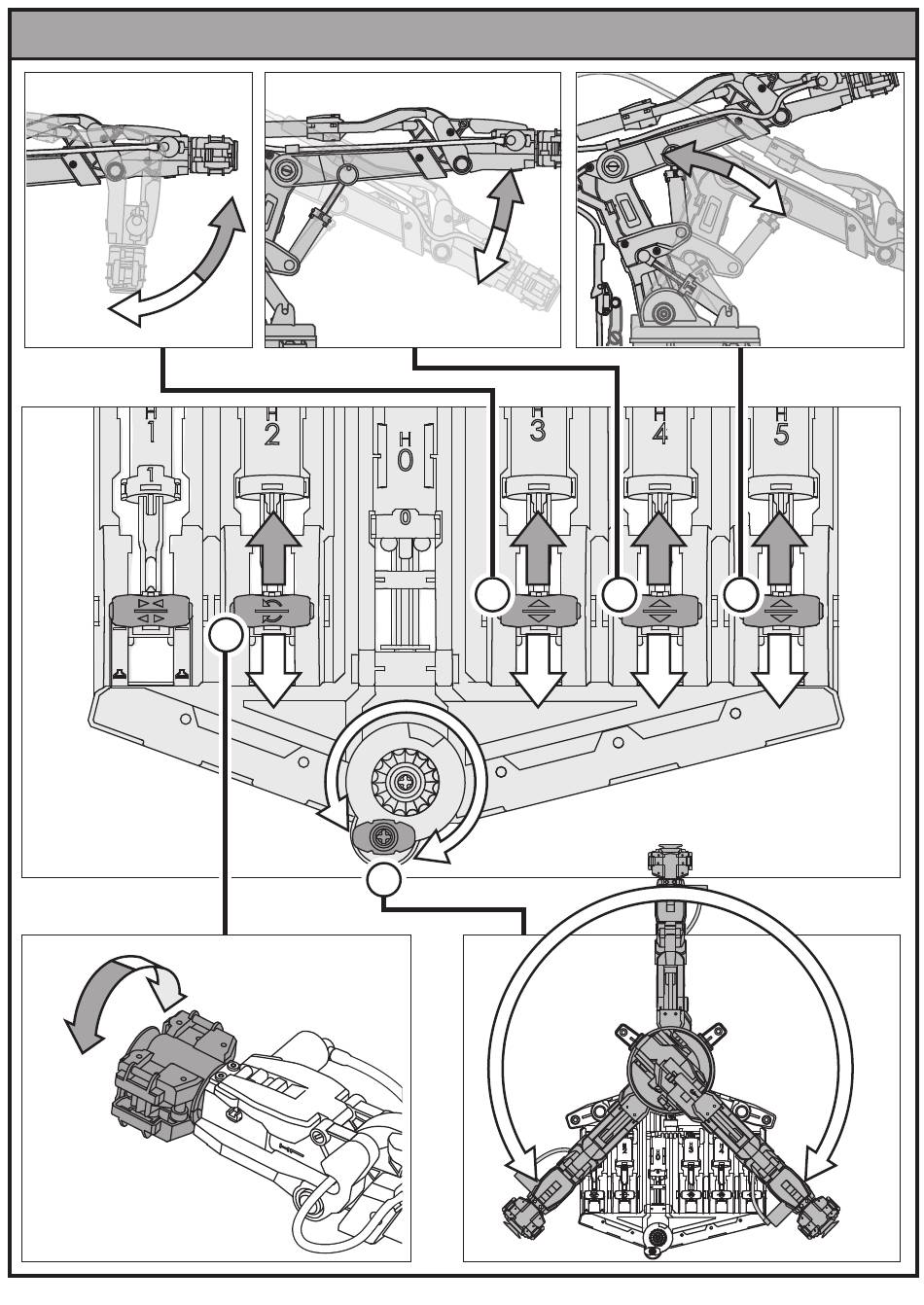 H 1
H 2
H 0
H 3
H 4
H 5
1
0