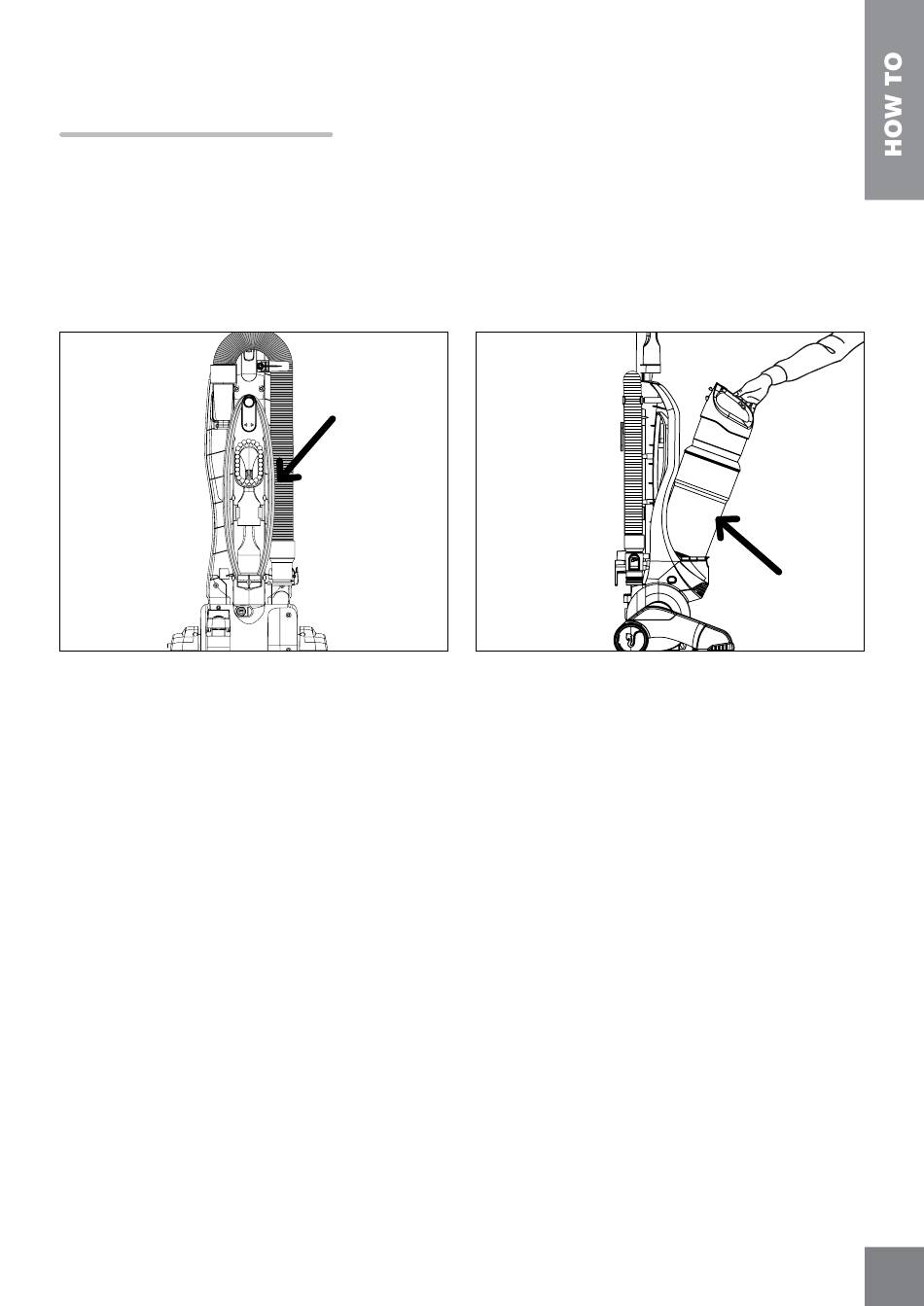 HOW TO