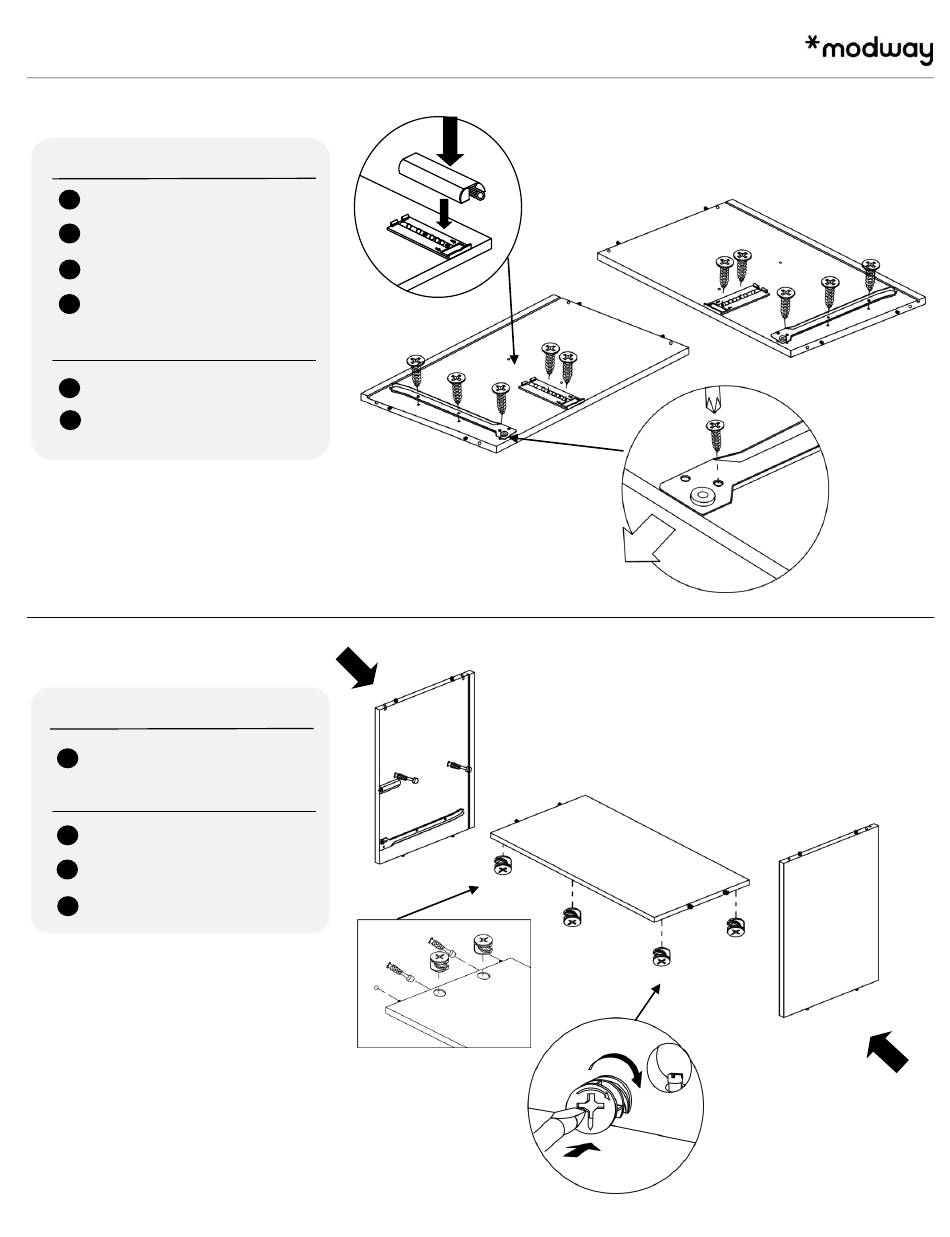 *modway