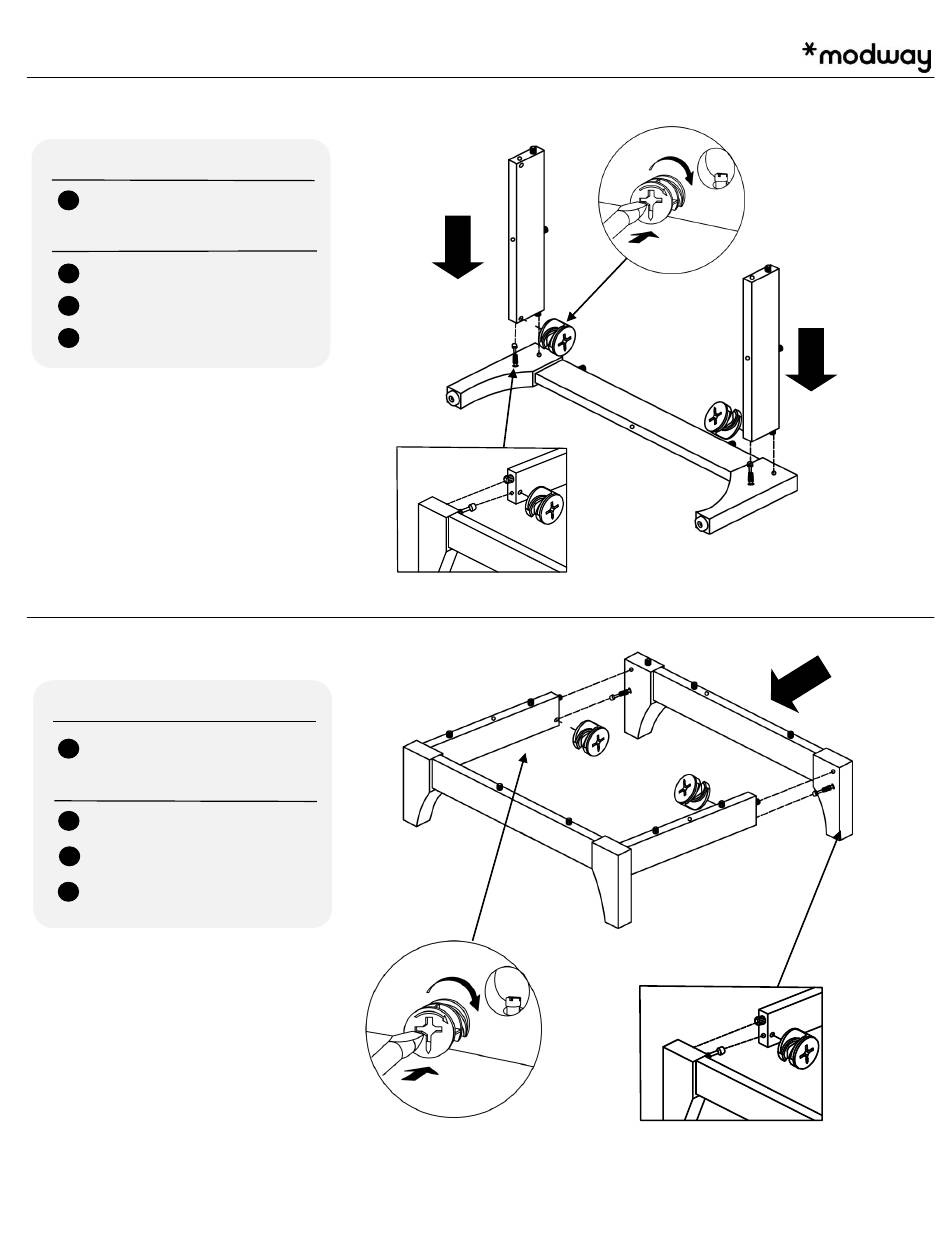 *modway