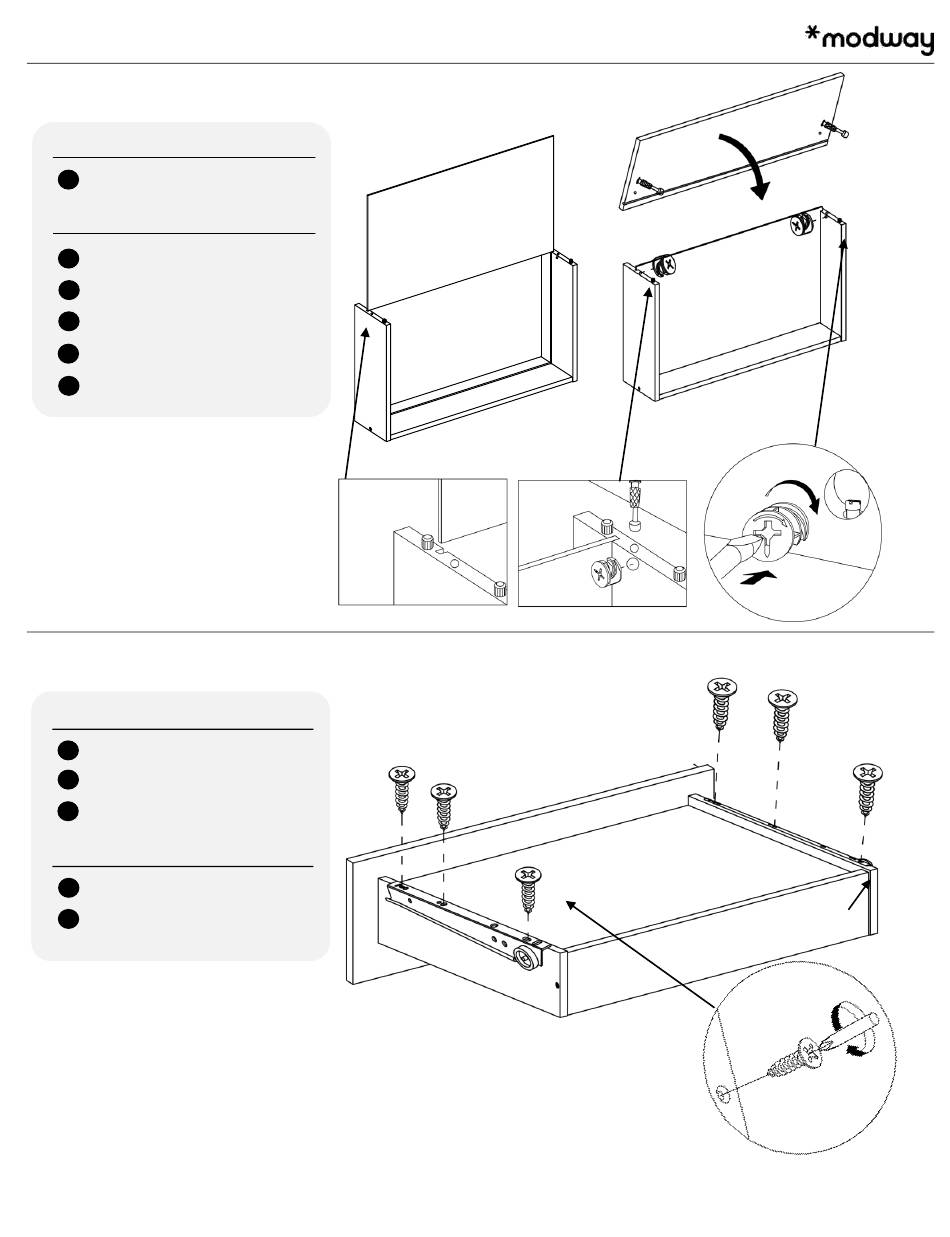 *modway