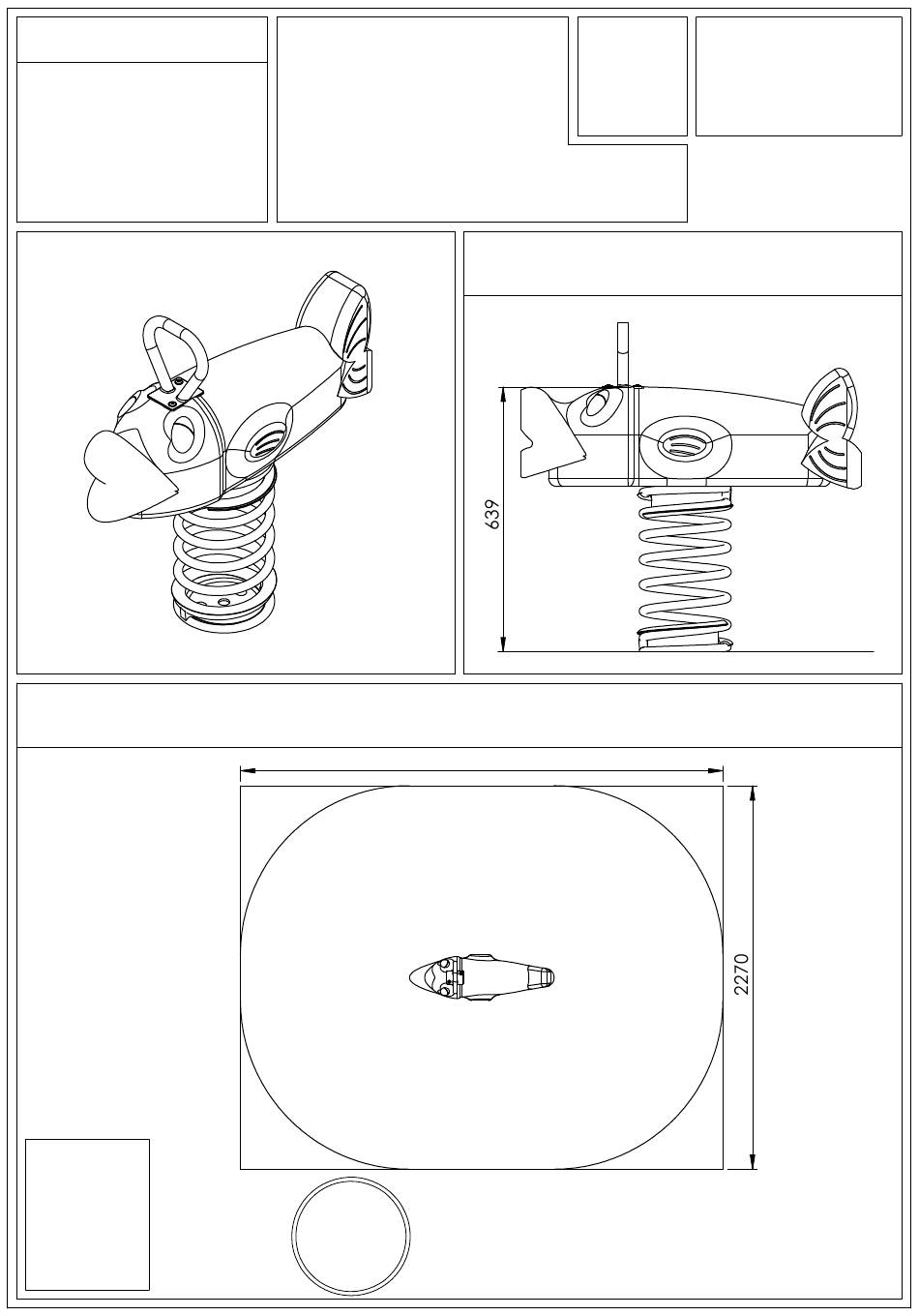 639

2270