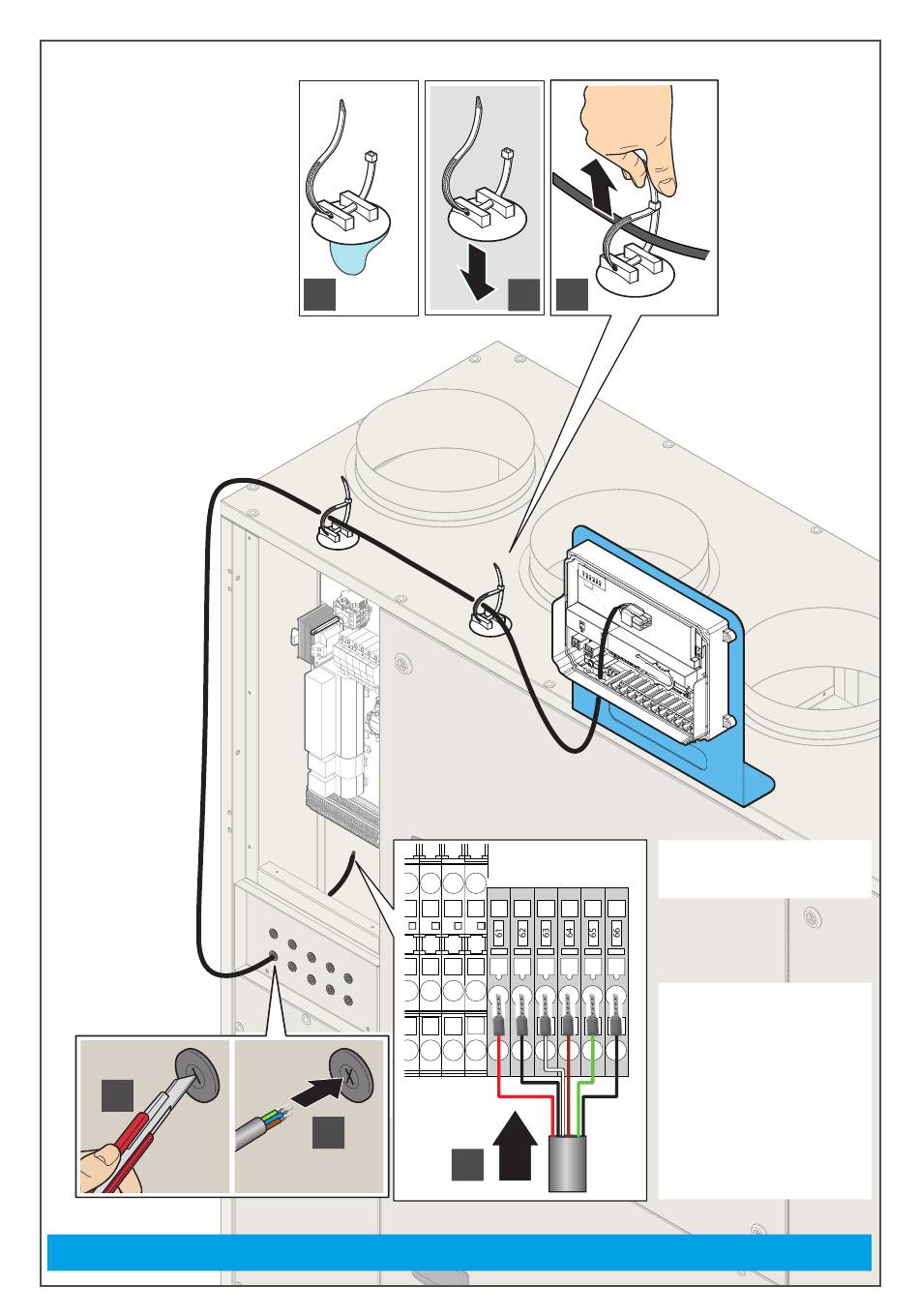 61
62
63
64
65
66