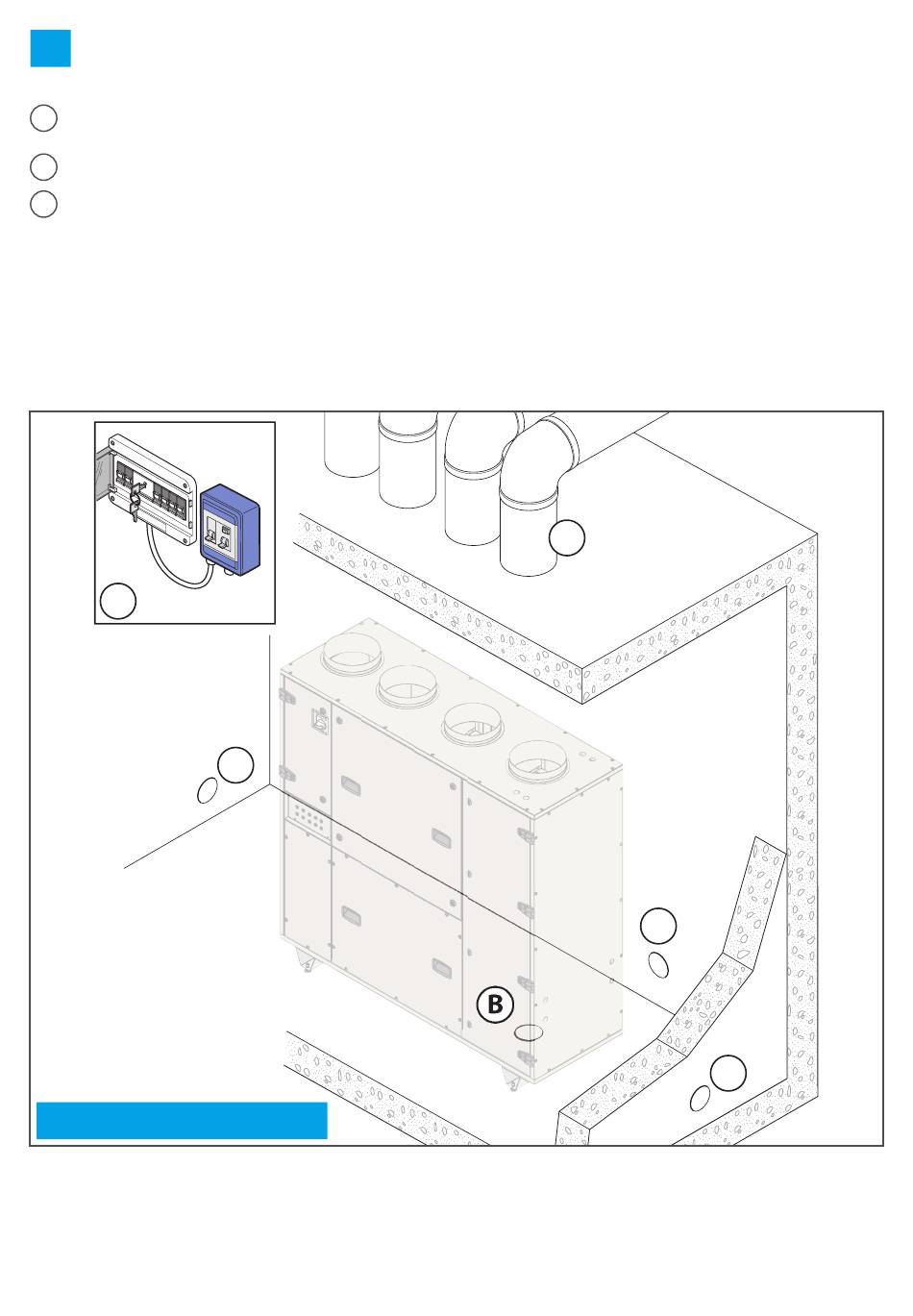 B