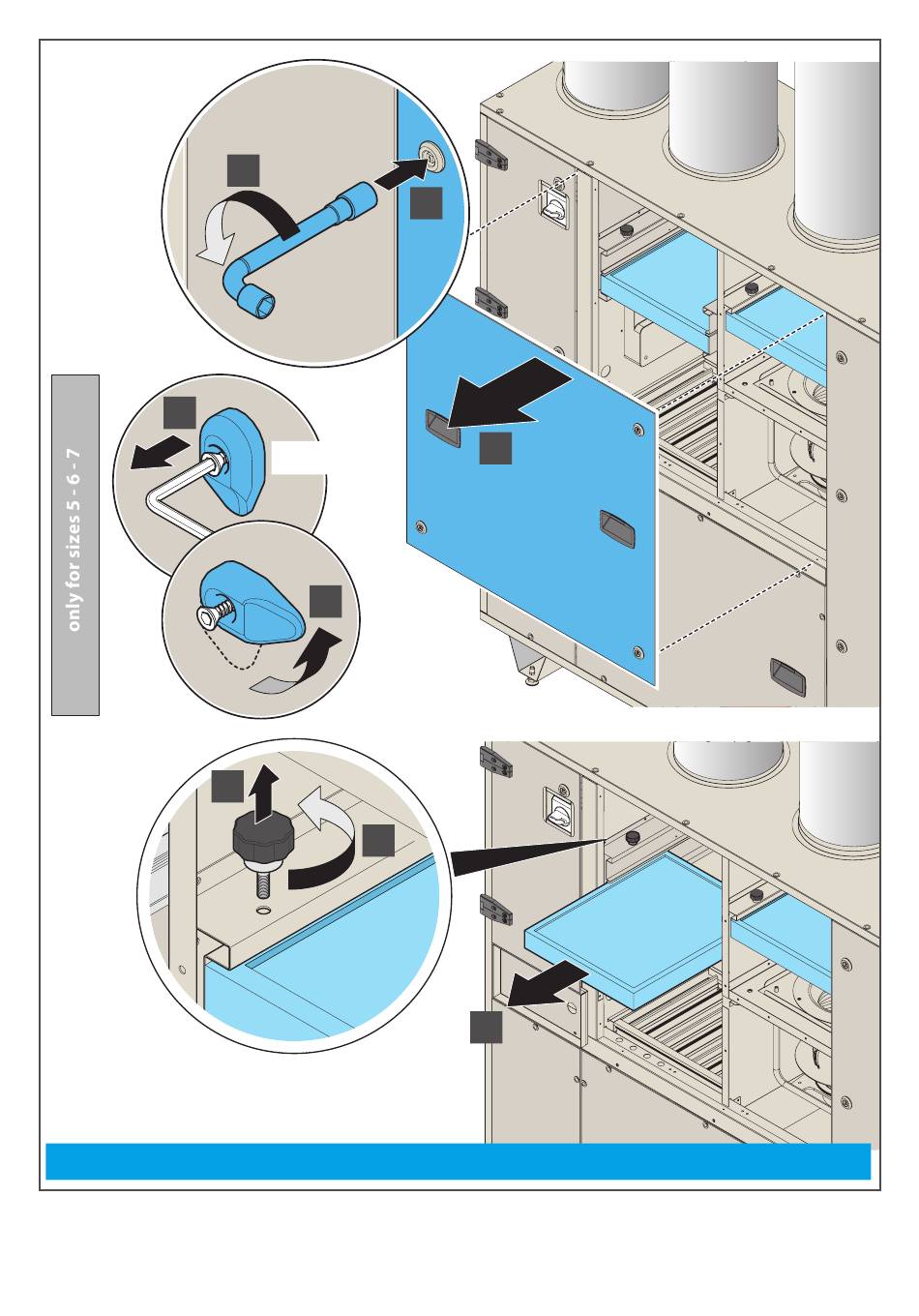 only for sizes 5 - 6 - 7