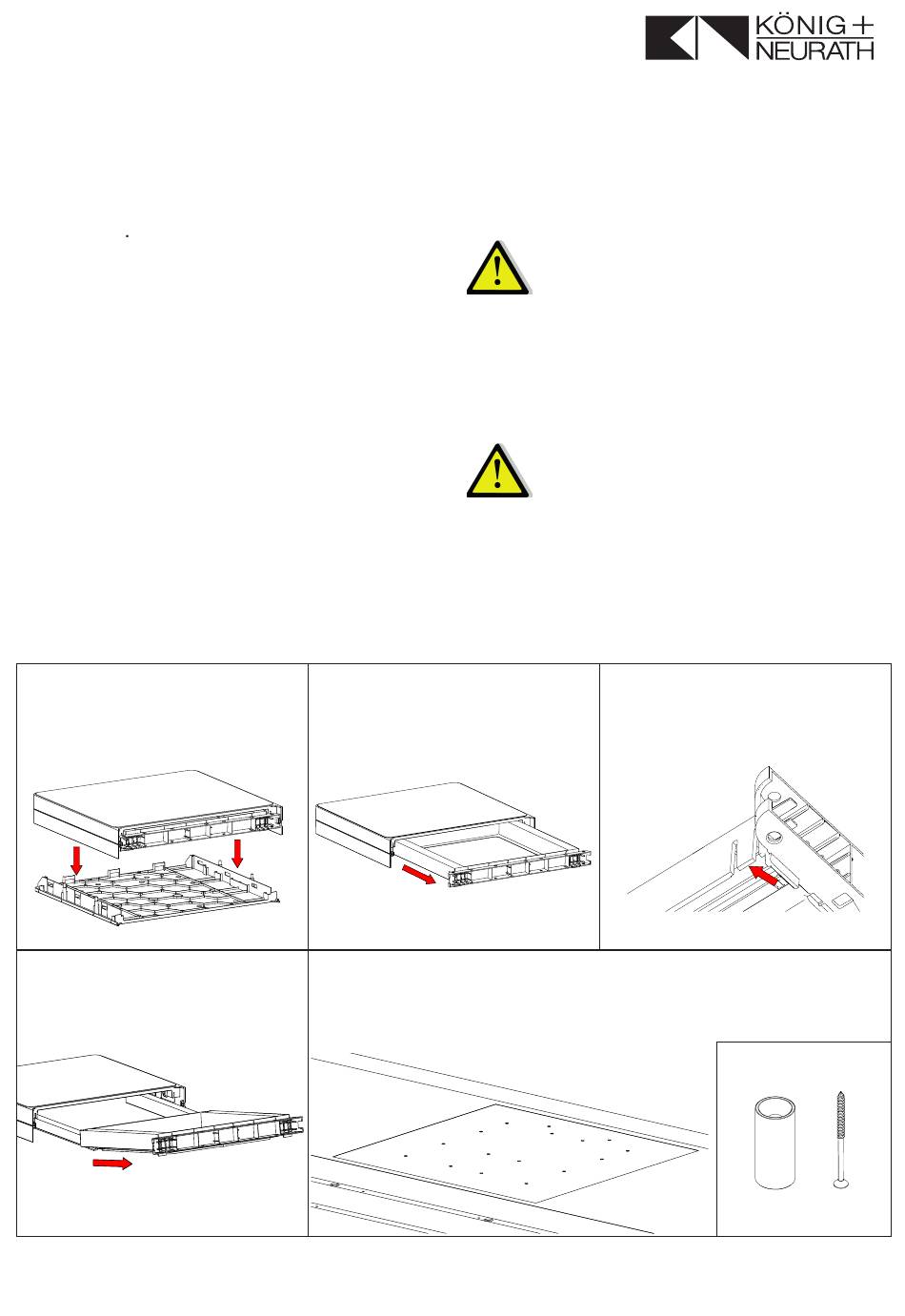 KÖNIG + NEURATH