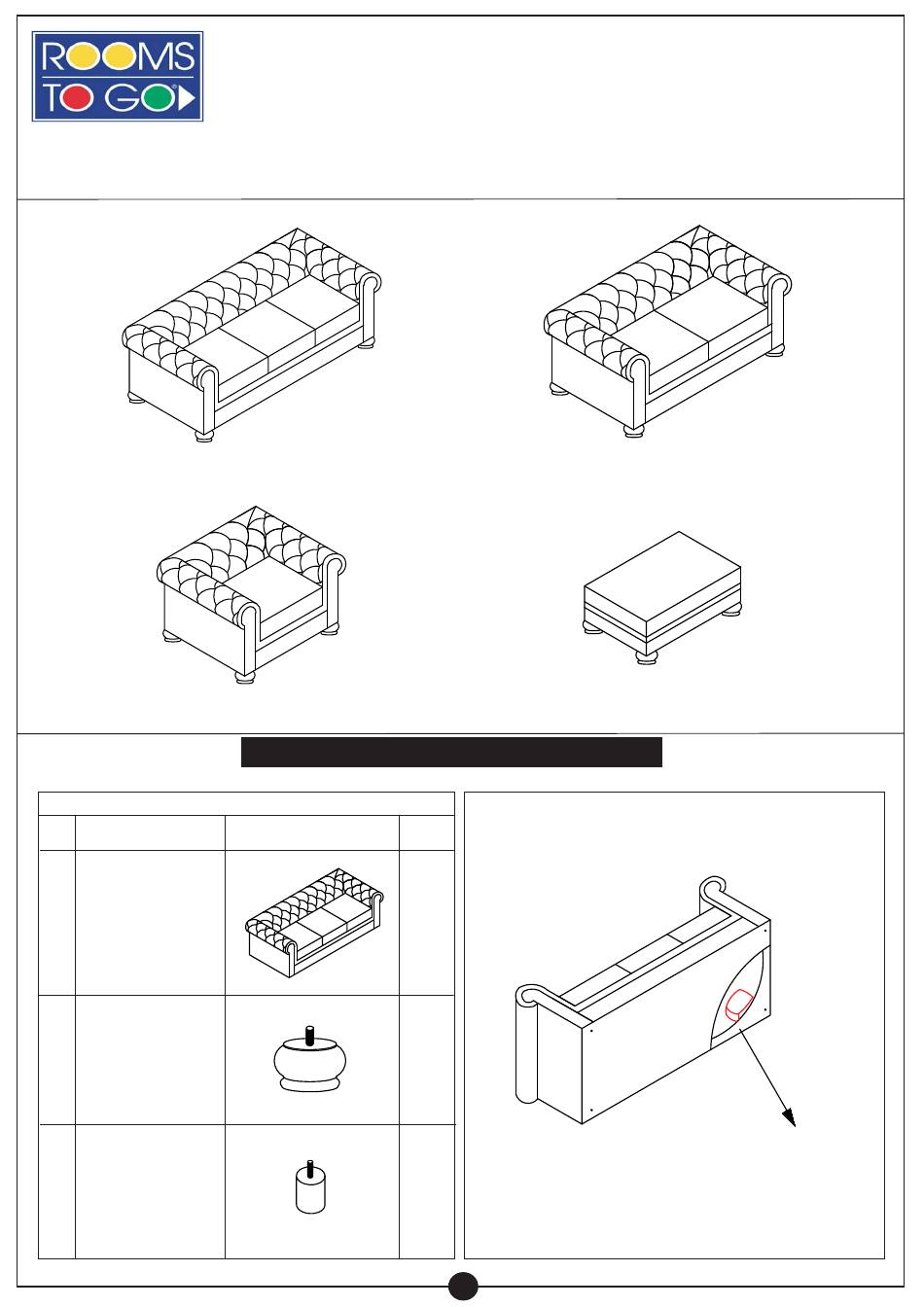 ROOMS TO GO