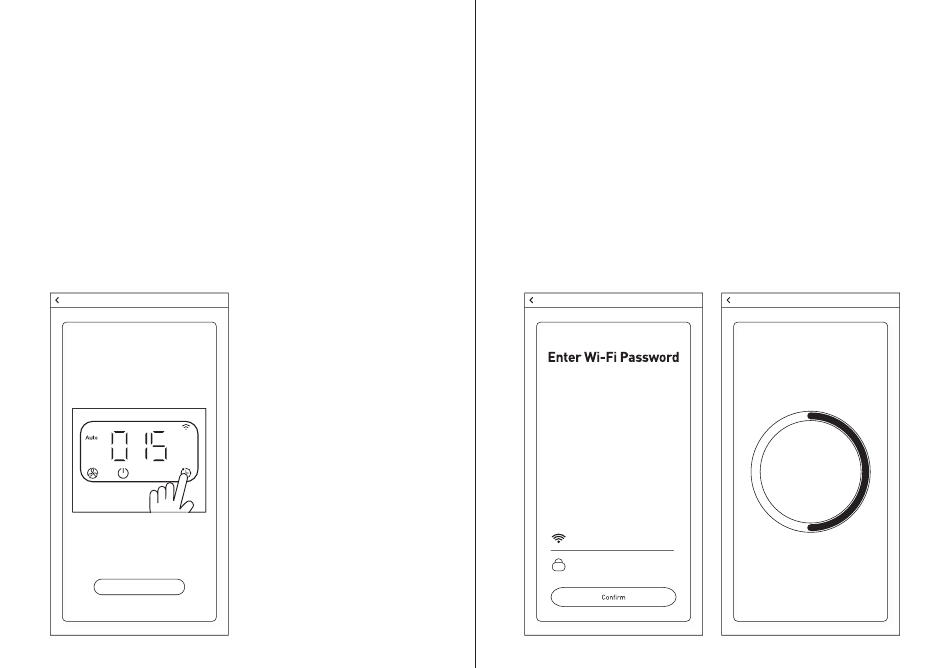 Auto
015

Enter Wi-Fi Password

Confirm