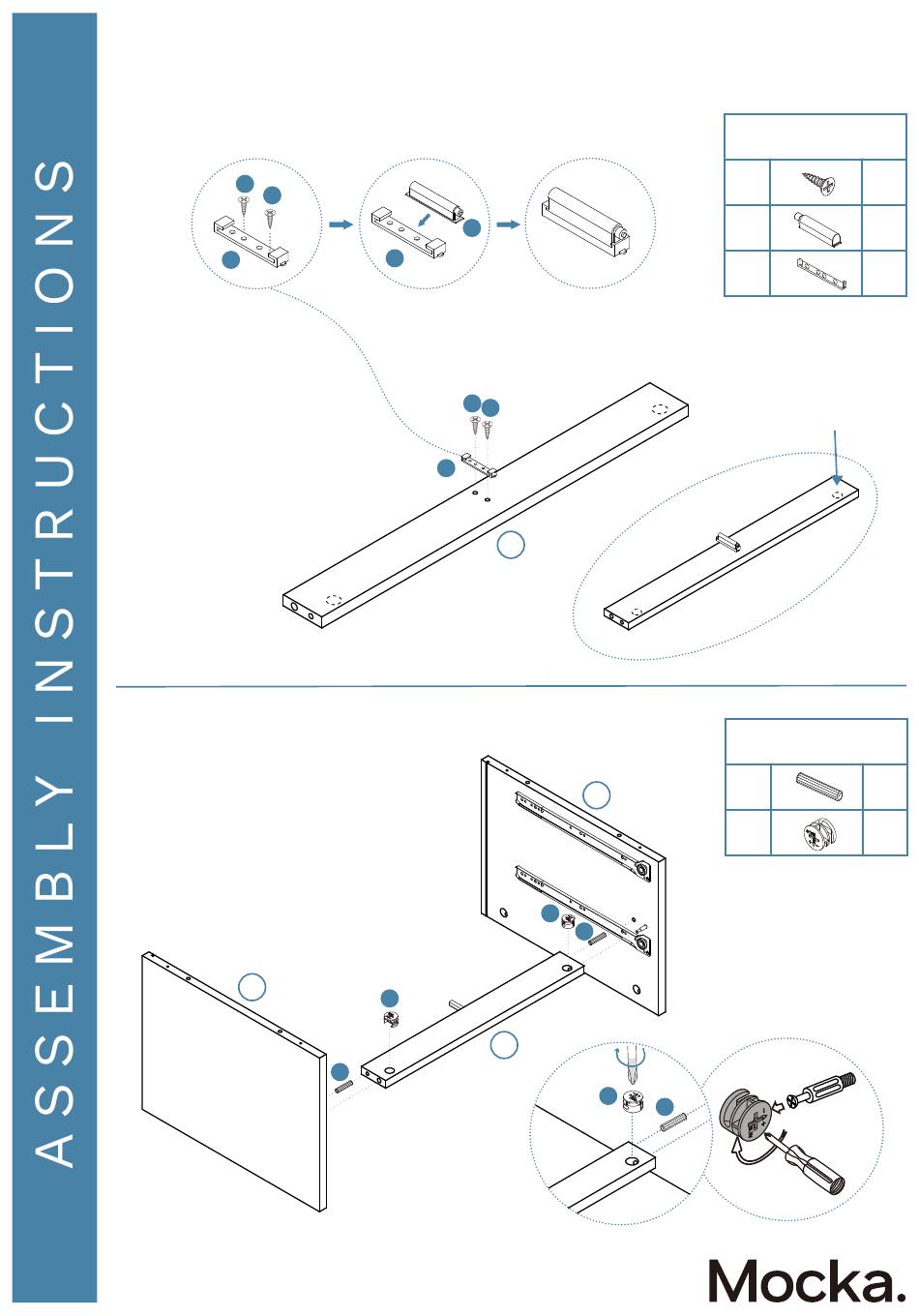 ASSEMBLY INSTRUCTIONS

Mocka.