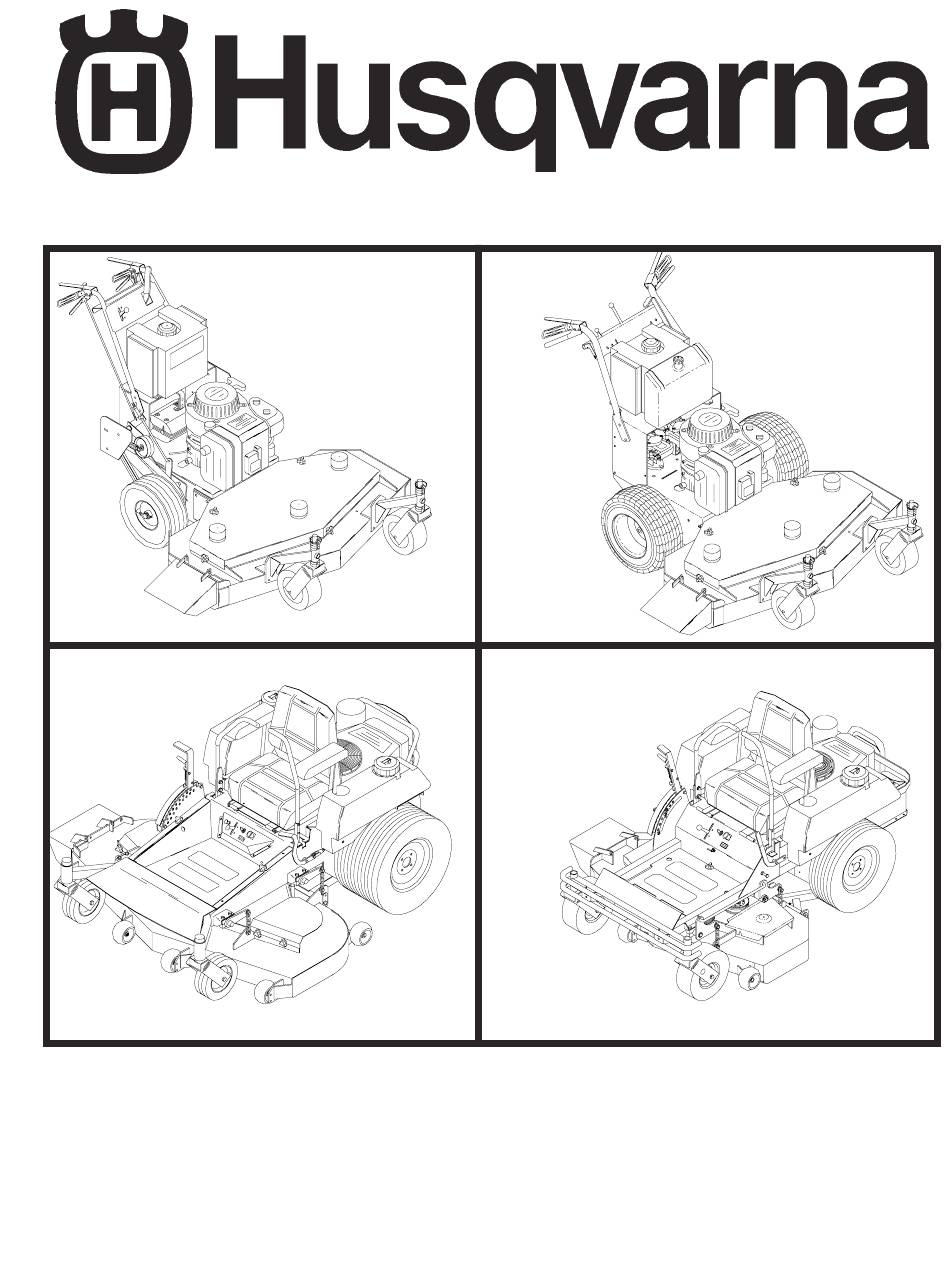 Husqvarna