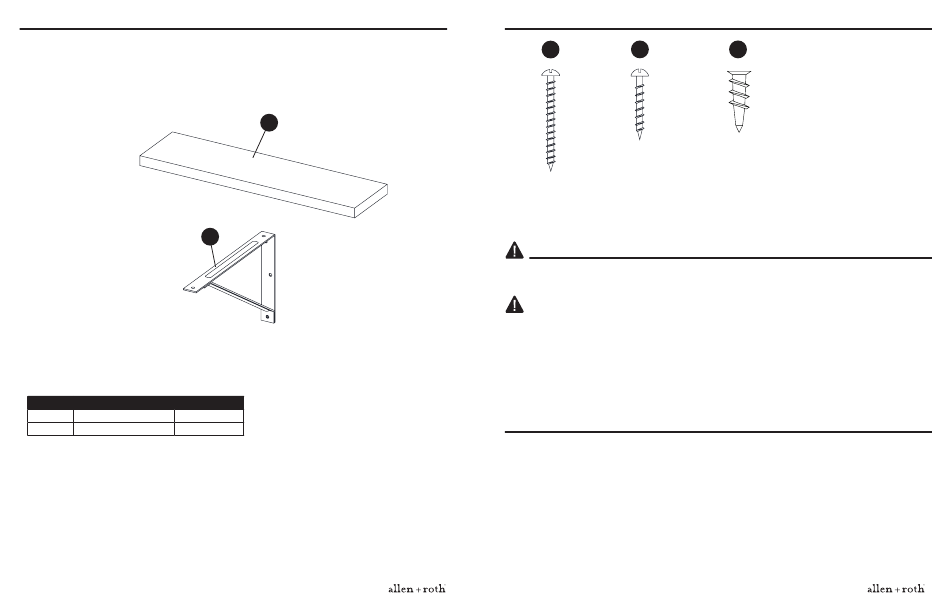 allen + roth

allen + roth