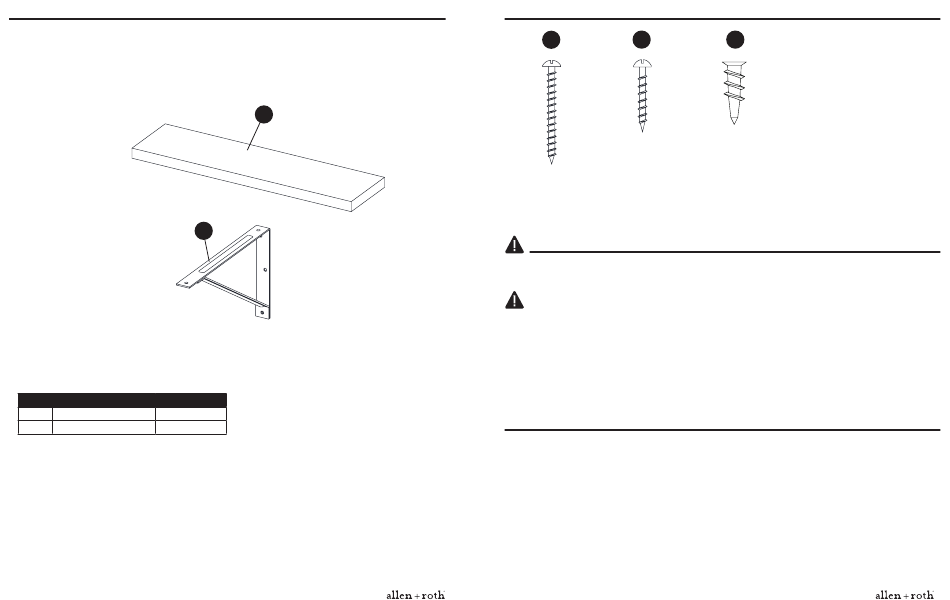 allen + roth

allen + roth