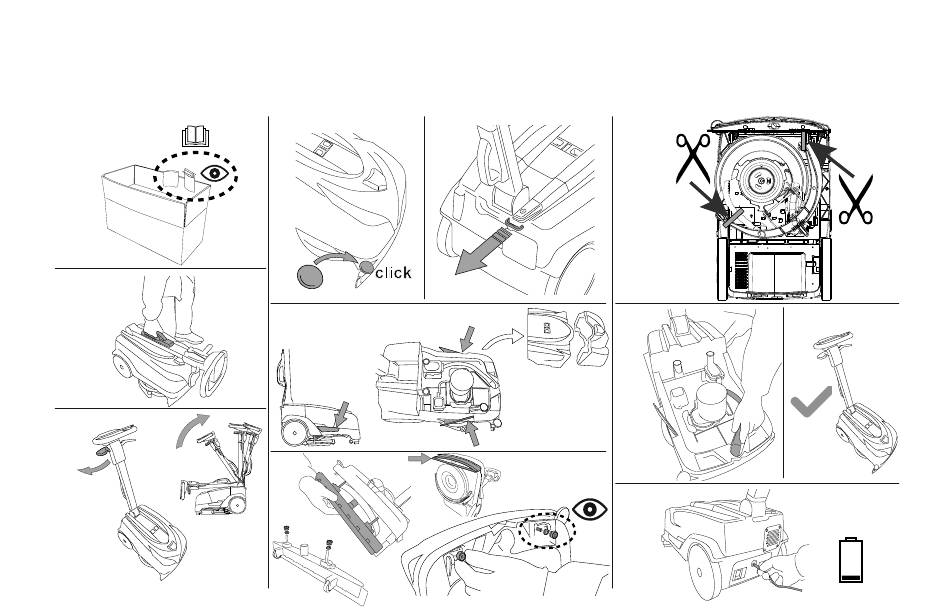 click