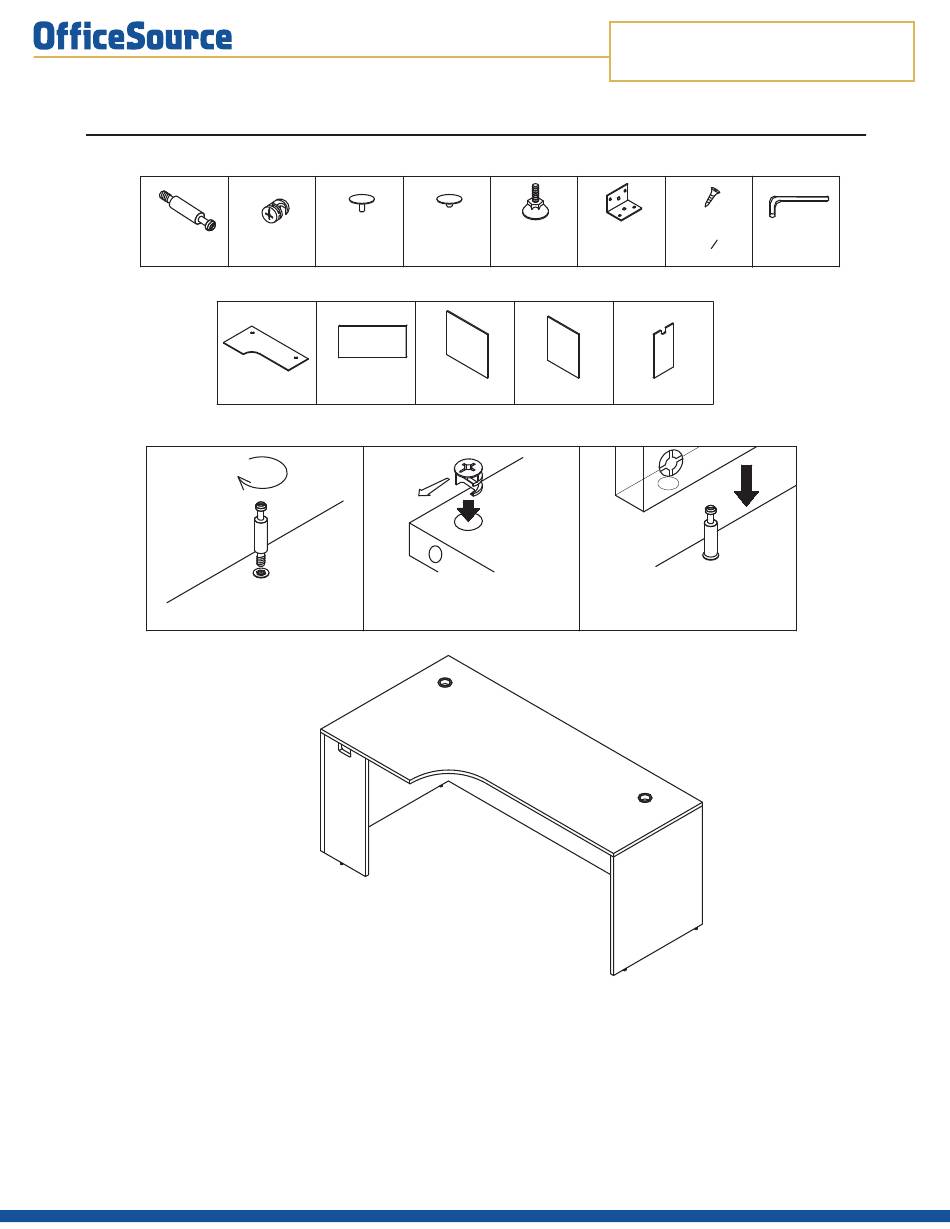 OfficeSource