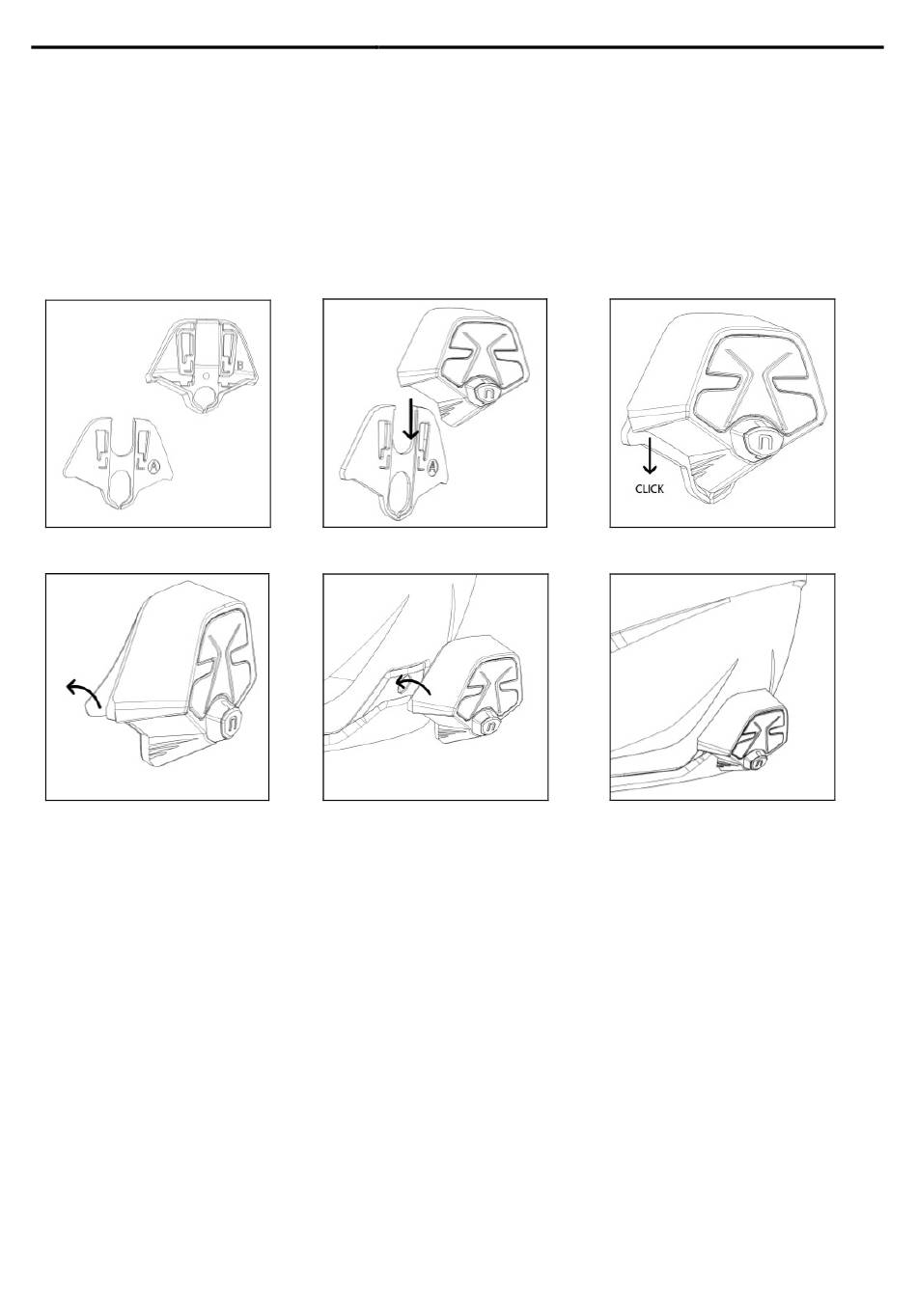 B

A

A

CLICK