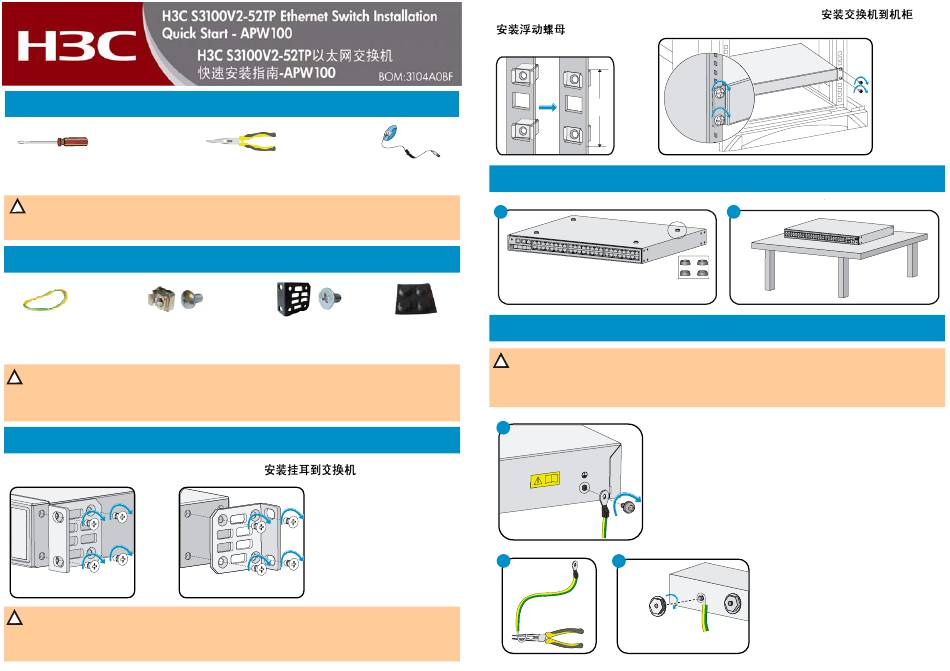 H3C

H3C S3100V2-52TP Ethernet Switch Installation Quick Start - APW100

H3C S3100V2-52TP以太网交换机快速安装指南-APW100

BOM:3104A0BF

安装挂耳到交换机

安装浮动螺母

安装交换机到机柜