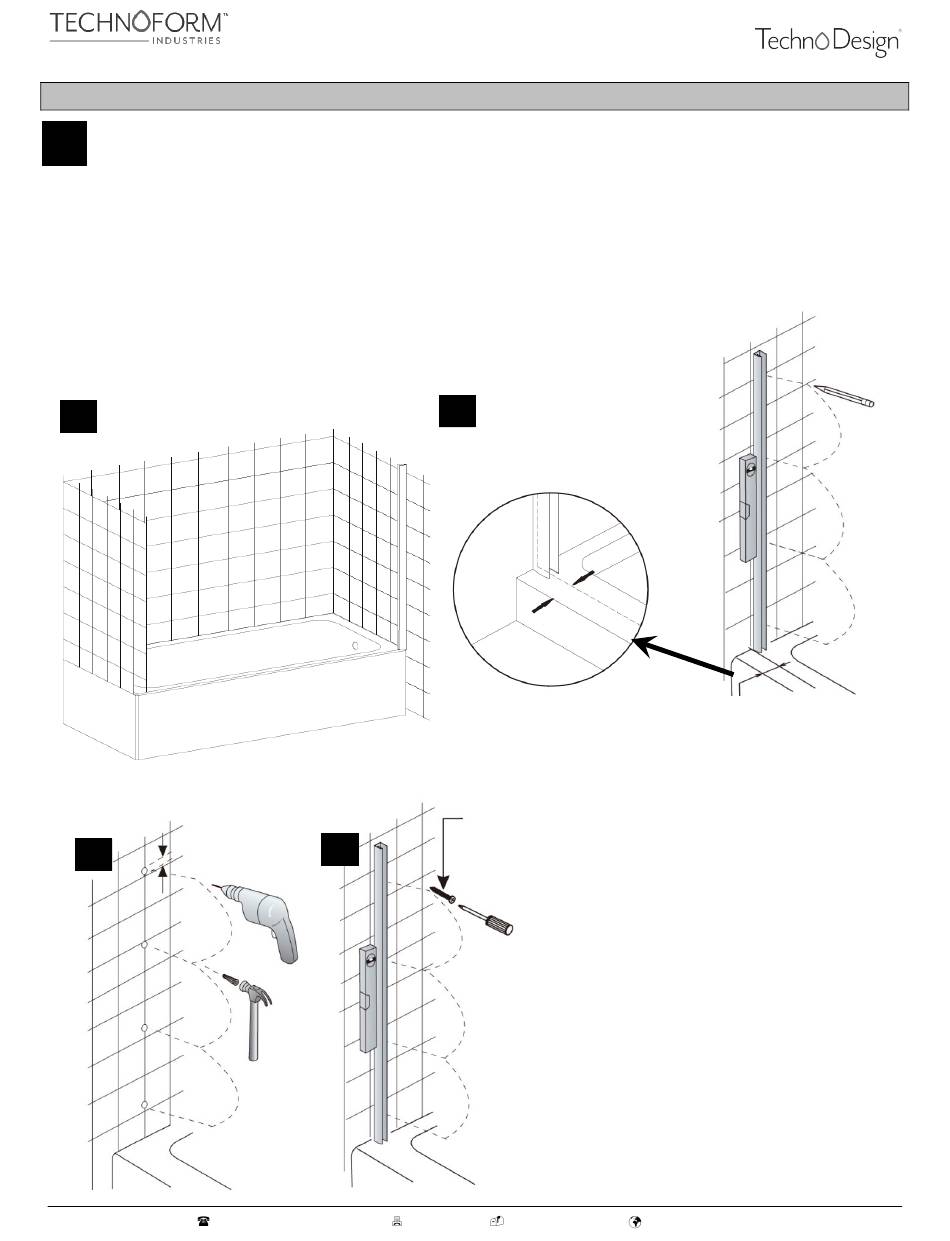 TECHNOFORM™
INDUSTRIES

TechnoDesign®