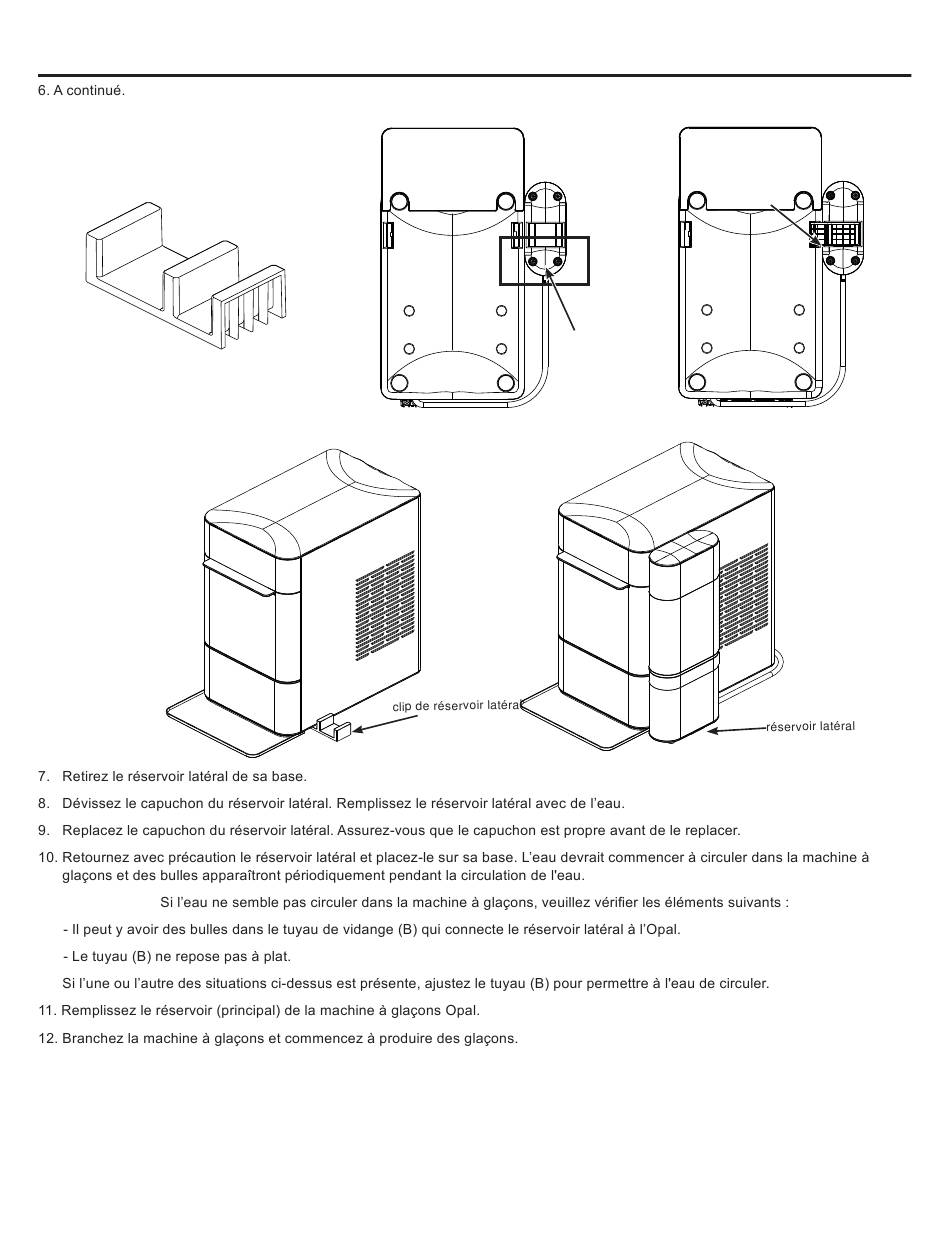 6. A continué.

clip de réservoir latéral

réservoir latéral

7. Retirez le réservoir latéral de sa base.

8. Dévissez le capuchon du réservoir latéral. Remplissez le réservoir latéral avec de l'eau.

9. Replacez le capuchon du réservoir latéral. Assurez-vous que le capuchon est propre avant de le replacer.

10. Retournez avec précaution le réservoir latéral et placez-le sur sa base. L'eau devrait commencer à circuler dans la machine à glaçons et des bulles apparaîtront périodiquement pendant la circulation de l'eau.

Si l'eau ne semble pas circuler dans la machine à glaçons, veuillez vérifier les éléments suivants :

- Il peut y avoir des bulles dans le tuyau de vidange (B) qui connecte le réservoir latéral à l'Opal.

- Le tuyau (B) ne repose pas à plat.

Si l'une ou l'autre des situations ci-dessus est présente, ajustez le tuyau (B) pour permettre à l'eau de circuler.

11. Remplissez le réservoir (principal) de la machine à glaçons Opal.

12. Branchez la machine à glaçons et commencez à produire des glaçons.